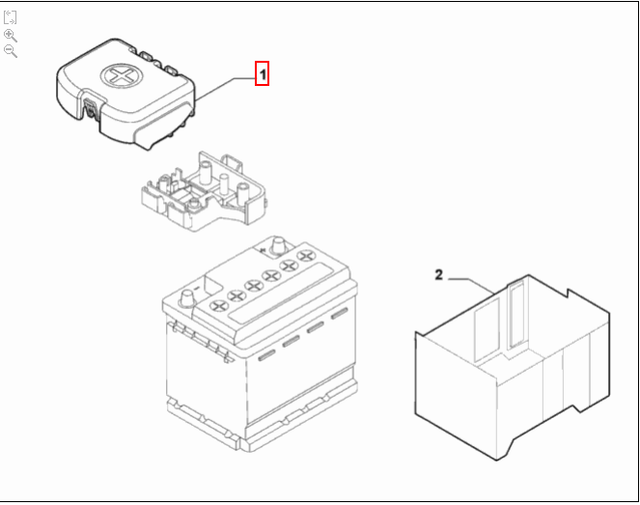 1

2