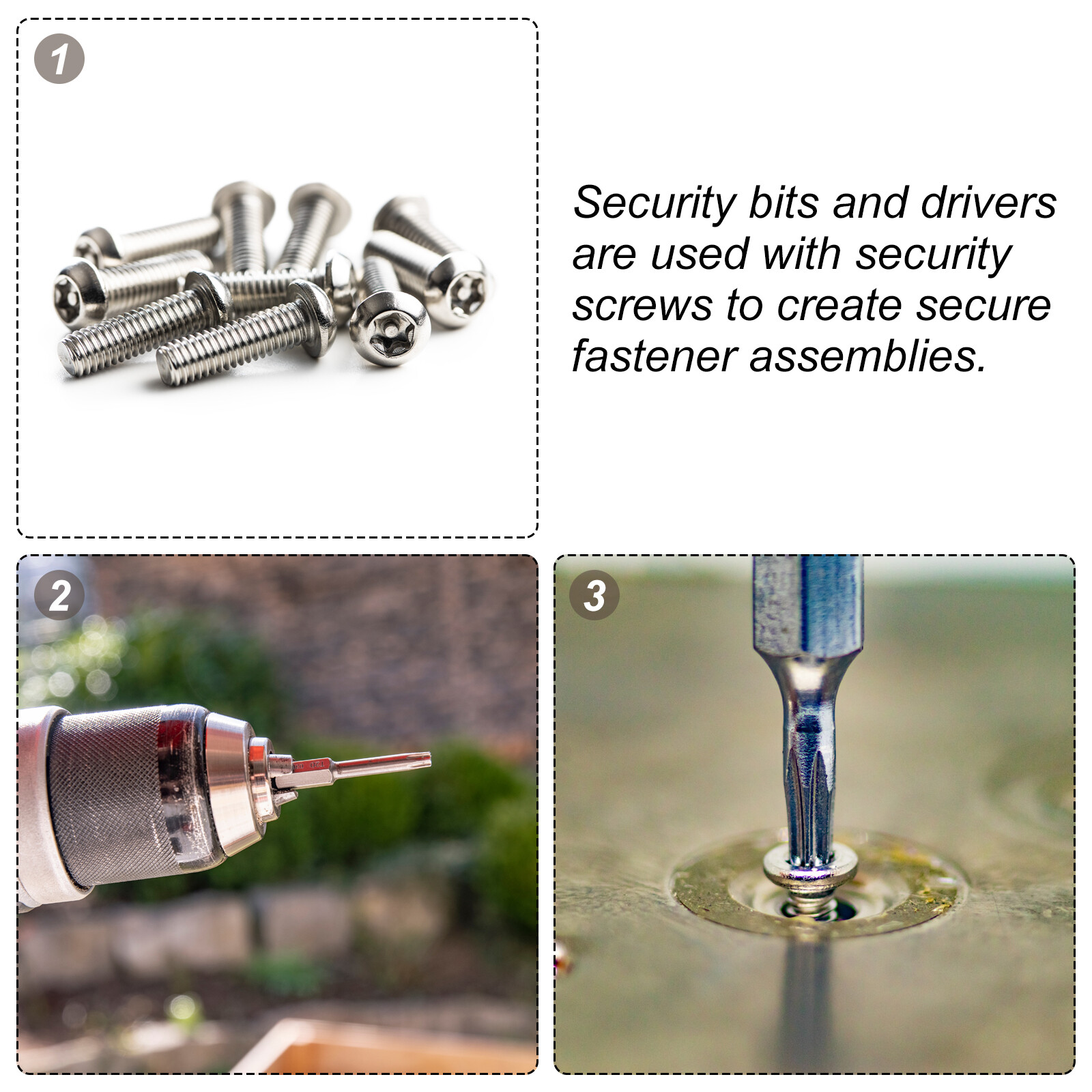 1

Security bits and drivers are used with security screws to create secure fastener assemblies.

2

3