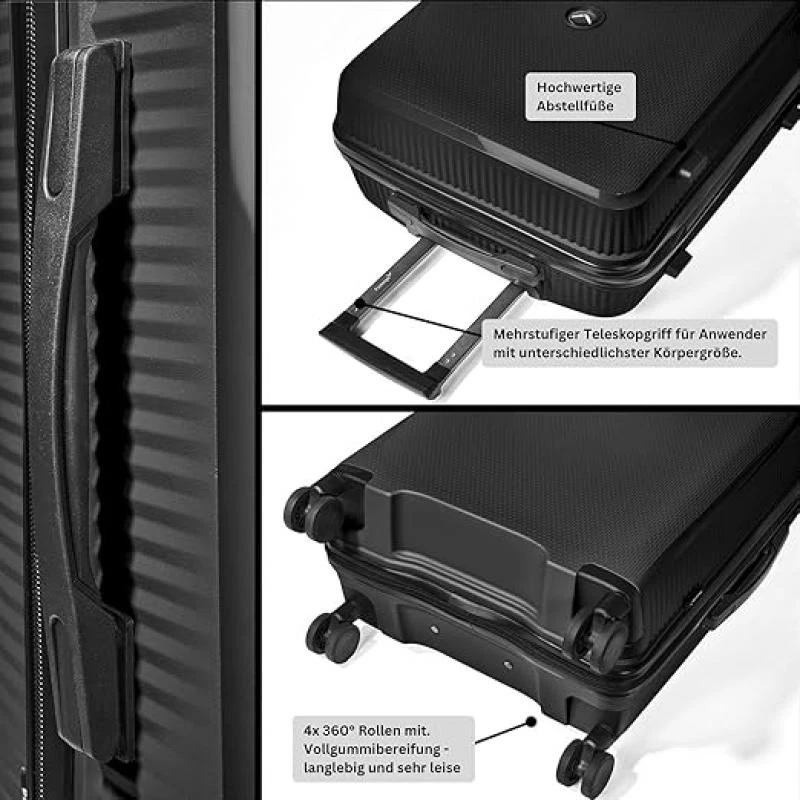 Hochwertige Abstellfüße

Mehrstufiger Teleskopgriff für Anwender mit unterschiedlichster Körpergröße.

4x 360° Rollen mit. Vollgummibereifung - langlebig und sehr leise