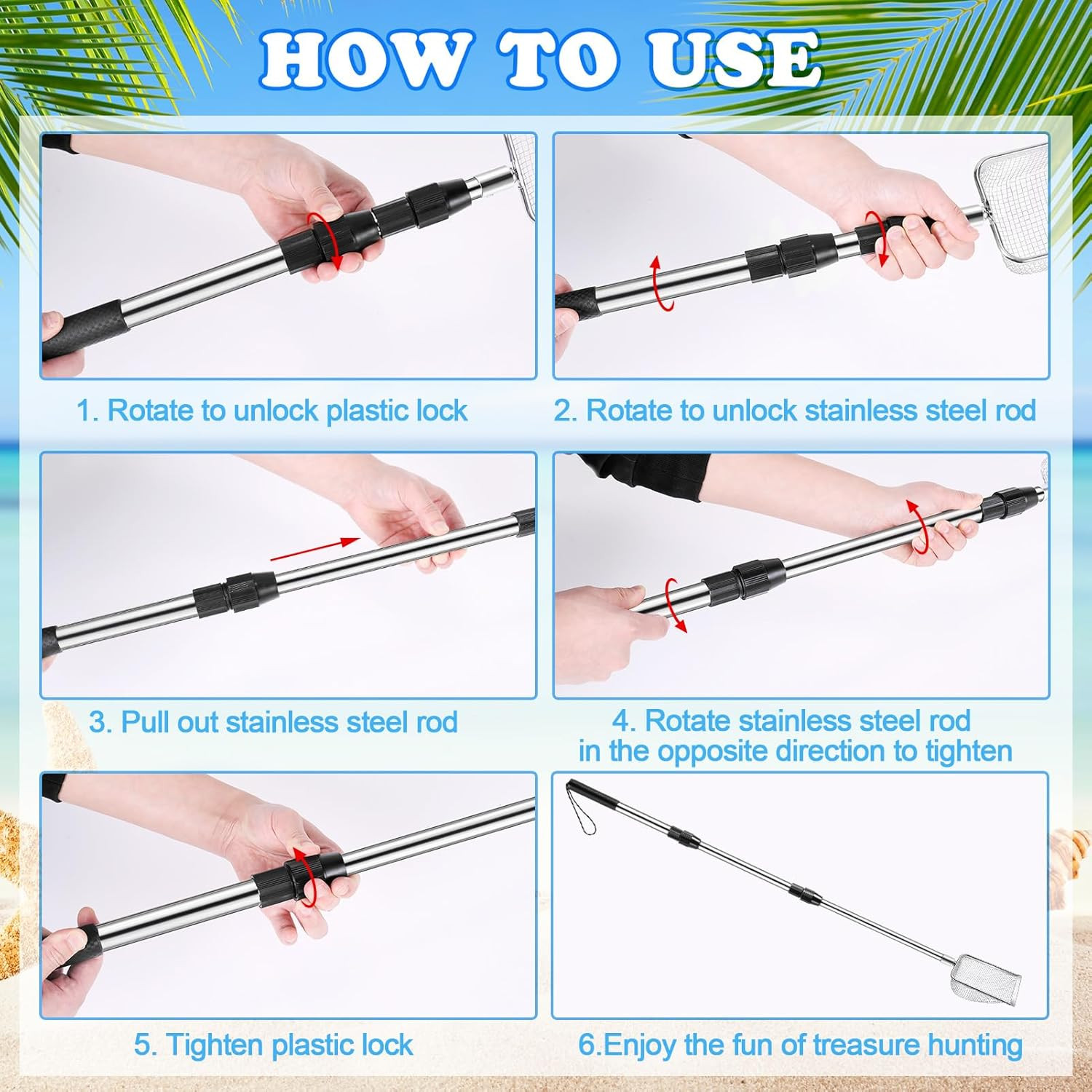 HOW TO USE

1. Rotate to unlock plastic lock

2. Rotate to unlock stainless steel rod

3. Pull out stainless steel rod

4. Rotate stainless steel rod in the opposite direction to tighten

5. Tighten plastic lock

6.Enjoy the fun of treasure hunting