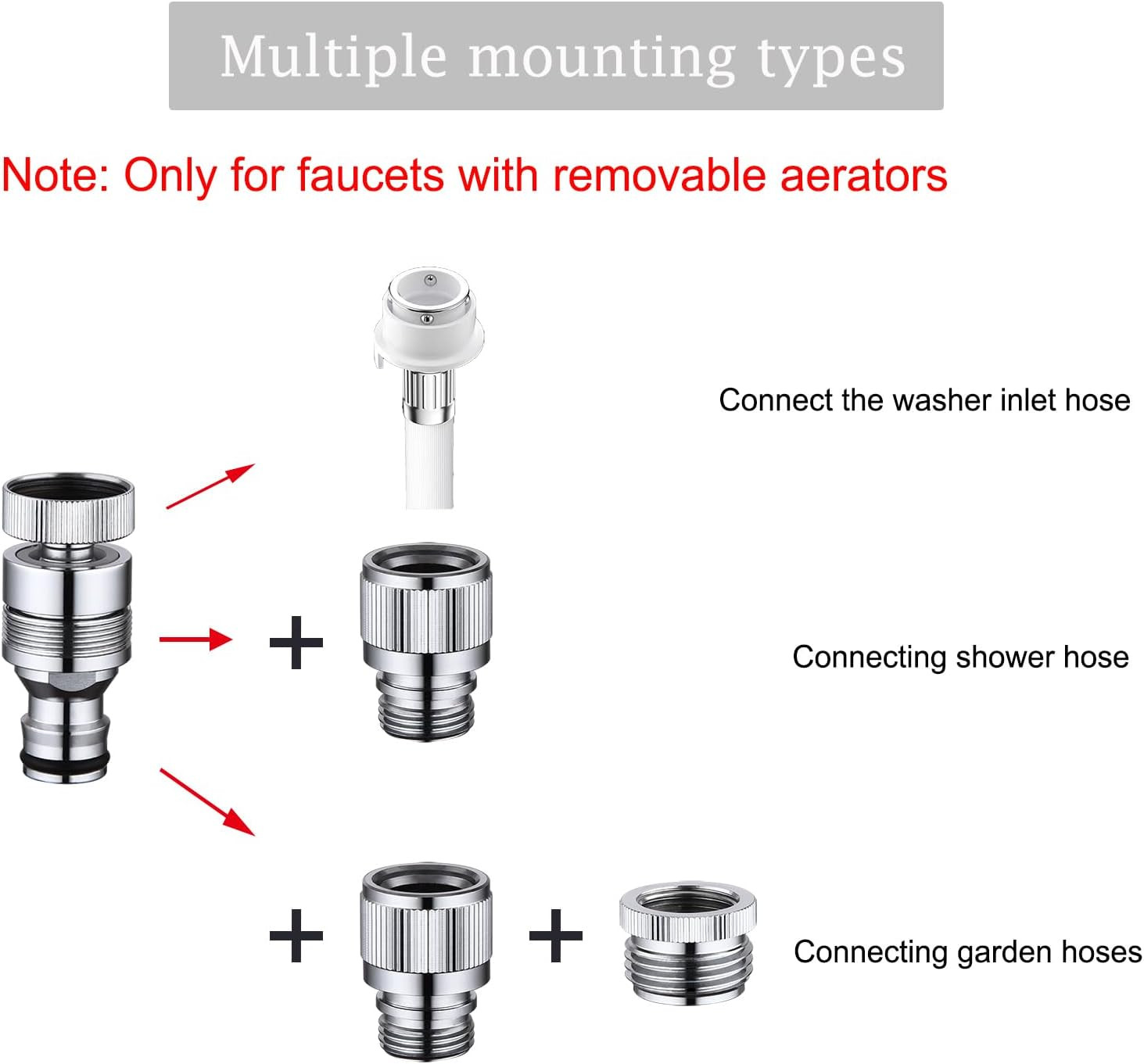 Multiple mounting types

Note: Only for faucets with removable aerators

Connect the washer inlet hose

+

Connecting shower hose

+ +

Connecting garden hoses