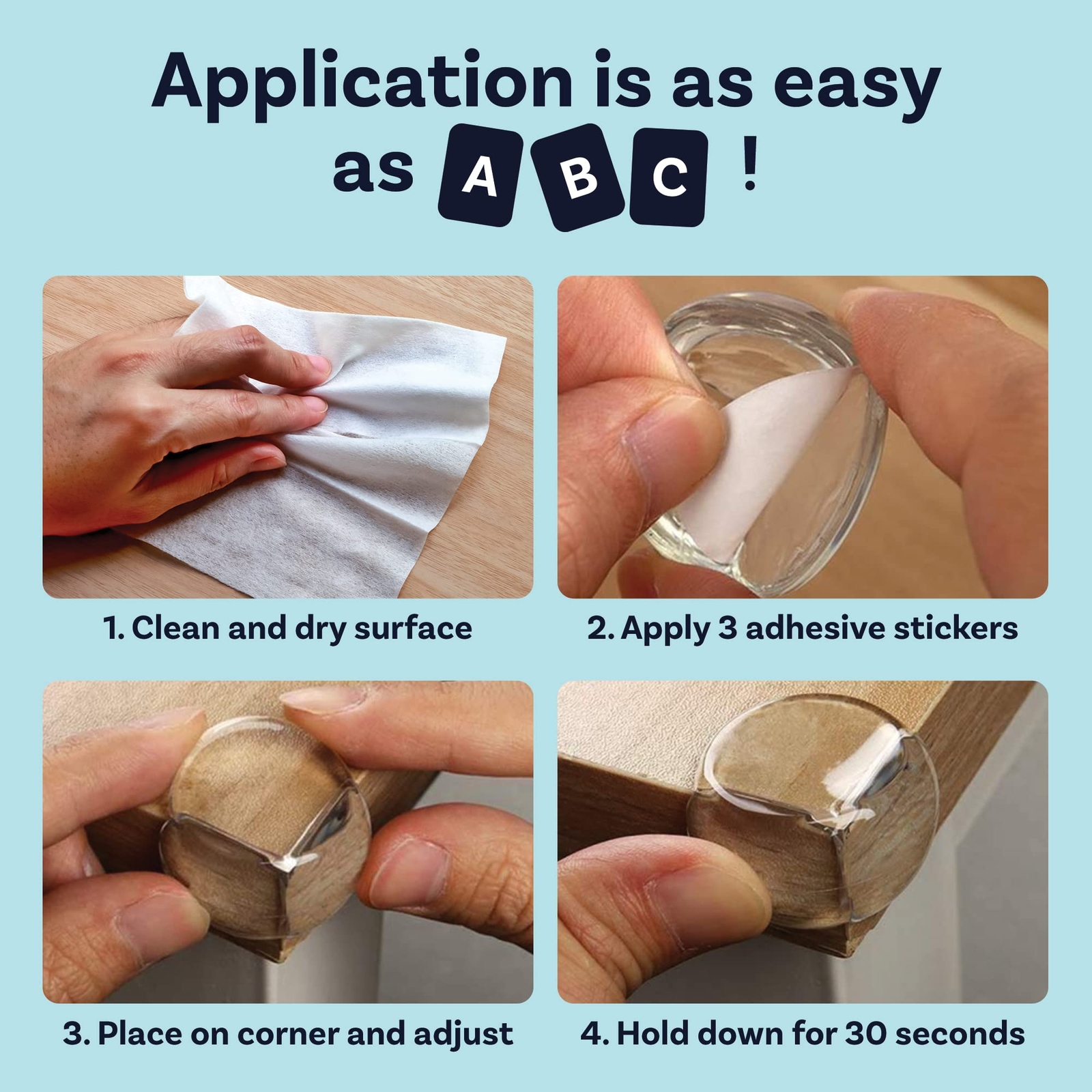 Application is as easy as A B C !

1. Clean and dry surface

2. Apply 3 adhesive stickers

3. Place on corner and adjust

4. Hold down for 30 seconds