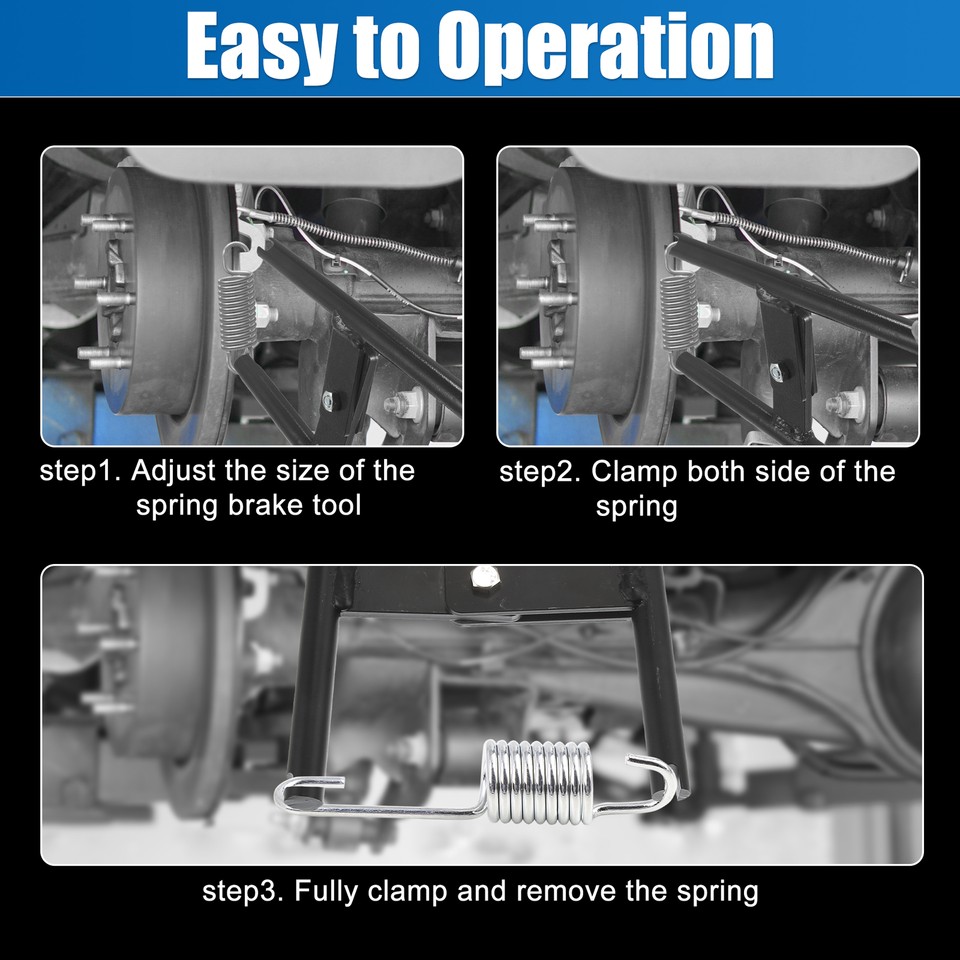 Easy to Operation

step1. Adjust the size of the spring brake tool

step2. Clamp both side of the spring

step3. Fully clamp and remove the spring