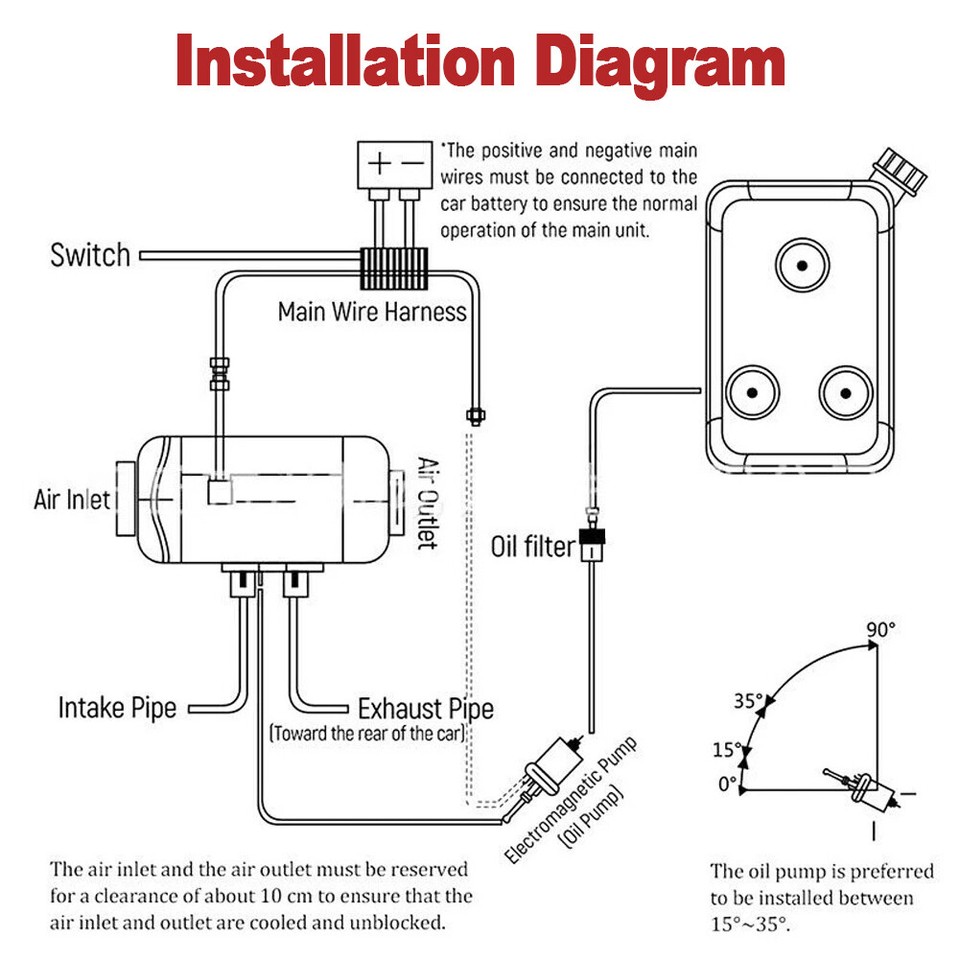 Installation Diagram

+ −

*The positive and negative main wires must be connected to the car battery to ensure the normal operation of the main unit.

Switch

Main Wire Harness

Air Inlet

Air Outlet

Oil filter

Intake Pipe

Exhaust Pipe
(Toward the rear of the car)

Electromagnetic Pump
(Oil Pump)

90°
35°
15°
0°

The air inlet and the air outlet must be reserved for a clearance of about 10 cm to ensure that the air inlet and outlet are cooled and unblocked.

The oil pump is preferred to be installed between 15°~35°.