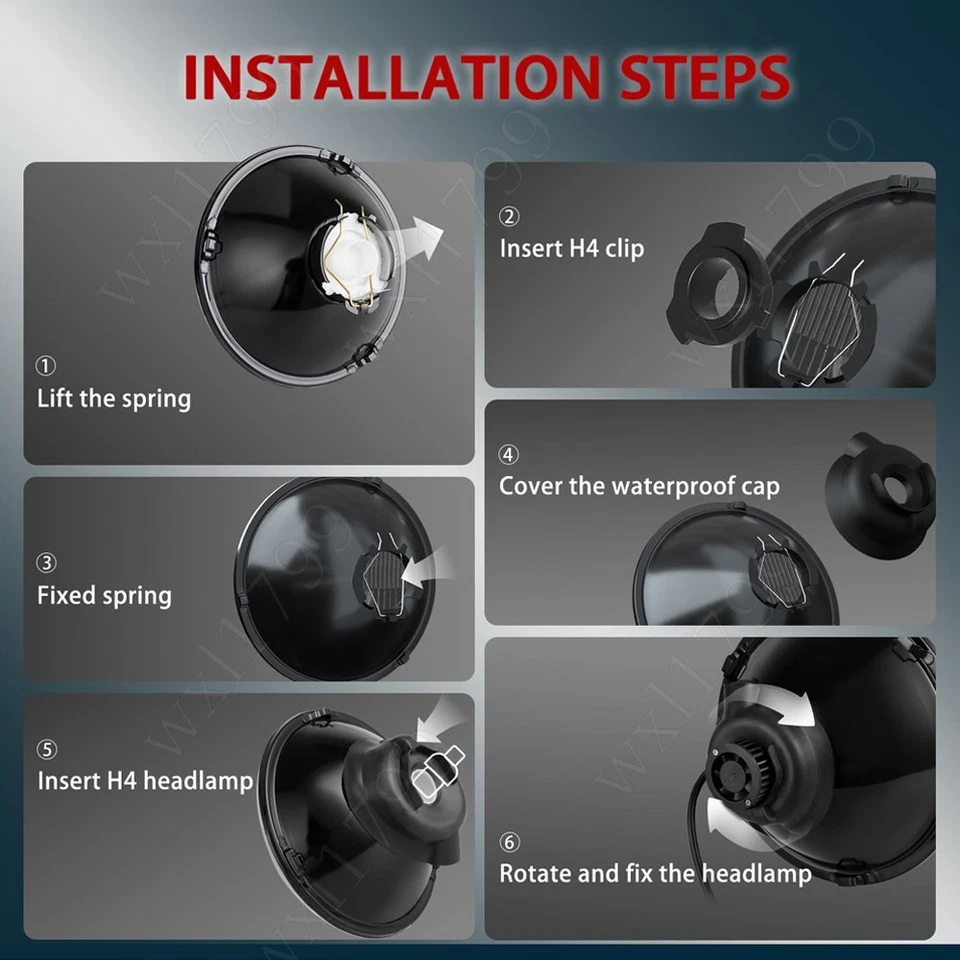 INSTALLATION STEPS

①
Lift the spring

②
Insert H4 clip

③
Fixed spring

④
Cover the waterproof cap

⑤
Insert H4 headlamp

⑥
Rotate and fix the headlamp

wxl1799