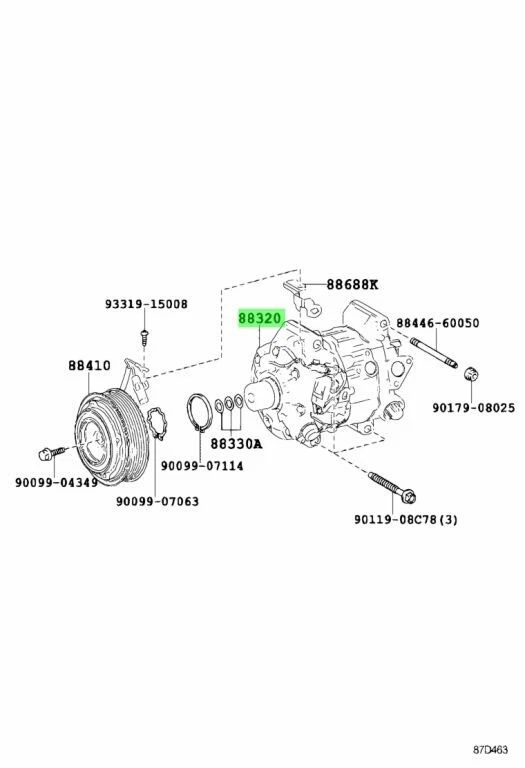 88688K
93319-15008
88320
88446-60050
88410
90179-08025
88330A
90099-07114
90099-04349
90099-07063
90119-08C78(3)
87D463