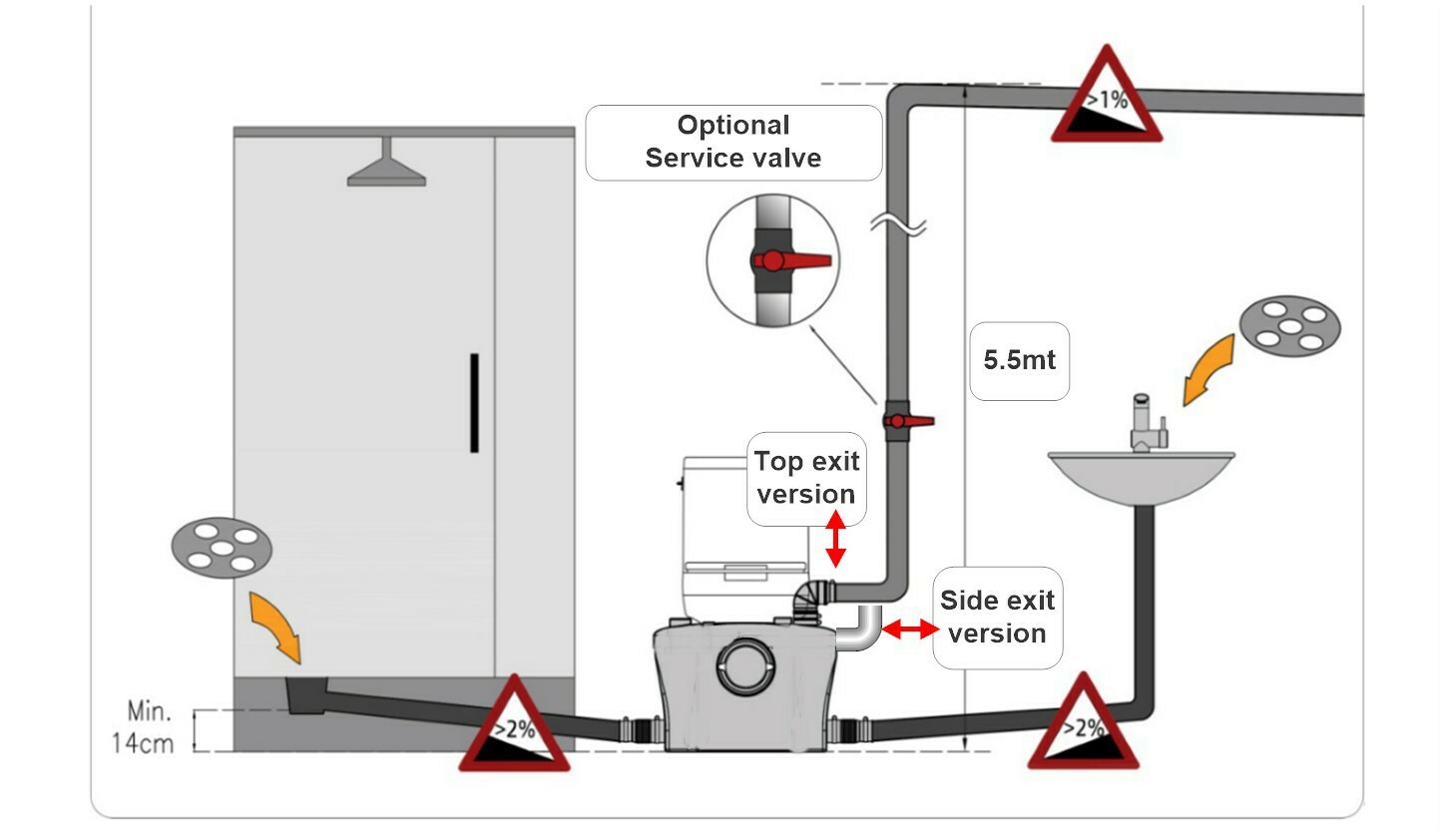 Optional
Service valve

>1%

5.5mt

Top exit
version

Side exit
version

Min.
14cm

>2%

>2%