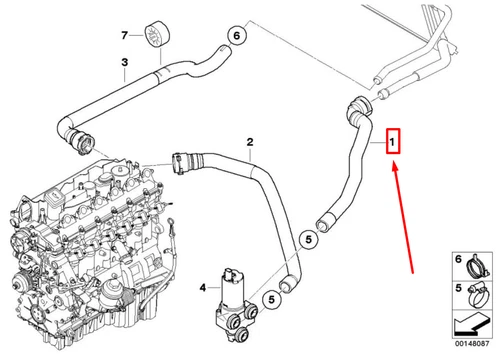 7
6
3
2
1
5
4
5
6
5
00148087