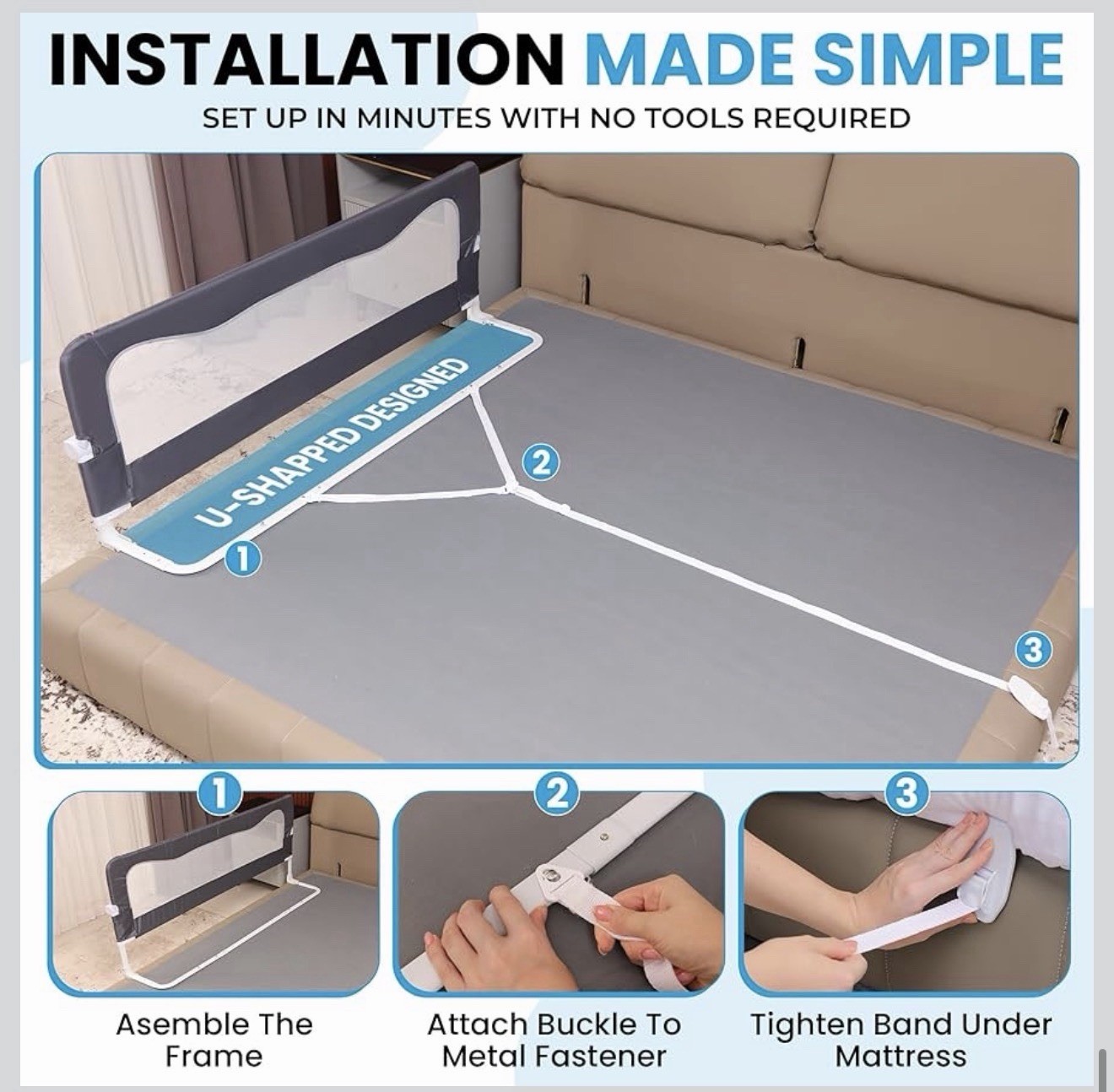 INSTALLATION MADE SIMPLE

SET UP IN MINUTES WITH NO TOOLS REQUIRED

U-SHAPPED DESIGNED

1

2

3

1

2

3

Asemble The Frame

Attach Buckle To Metal Fastener

Tighten Band Under Mattress