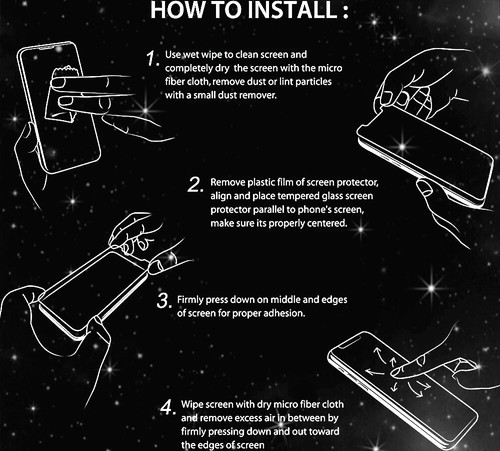 HOW TO INSTALL :

1. Use wet wipe to clean screen and completely dry the screen with the micro fiber cloth, remove dust or lint particles with a small dust remover.

2. Remove plastic film of screen protector, align and place tempered glass screen protector parallel to phone's screen, make sure its properly centered.

3. Firmly press down on middle and edges of screen for proper adhesion.

4. Wipe screen with dry micro fiber cloth and remove excess air in between by firmly pressing down and out toward the edges of screen