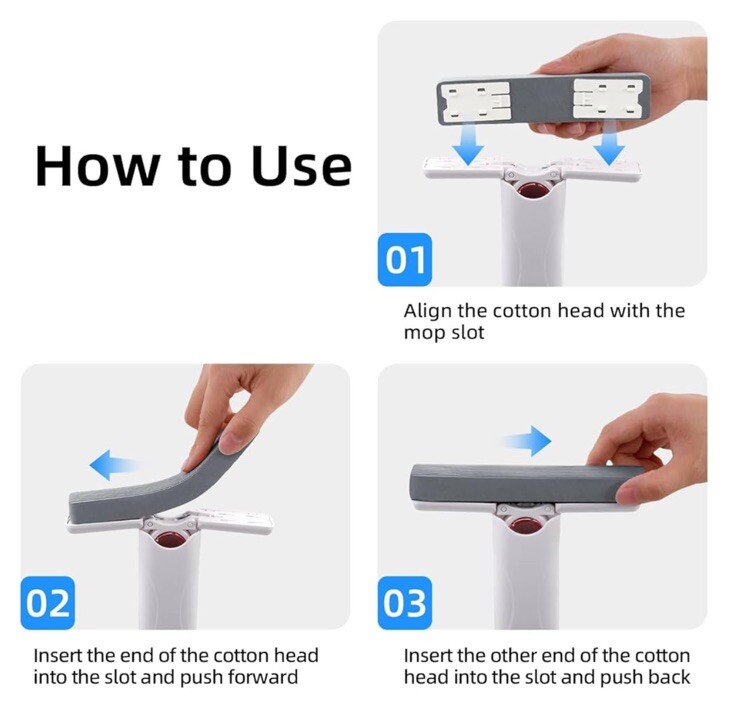 How to Use

01

Align the cotton head with the mop slot

02

Insert the end of the cotton head into the slot and push forward

03

Insert the other end of the cotton head into the slot and push back