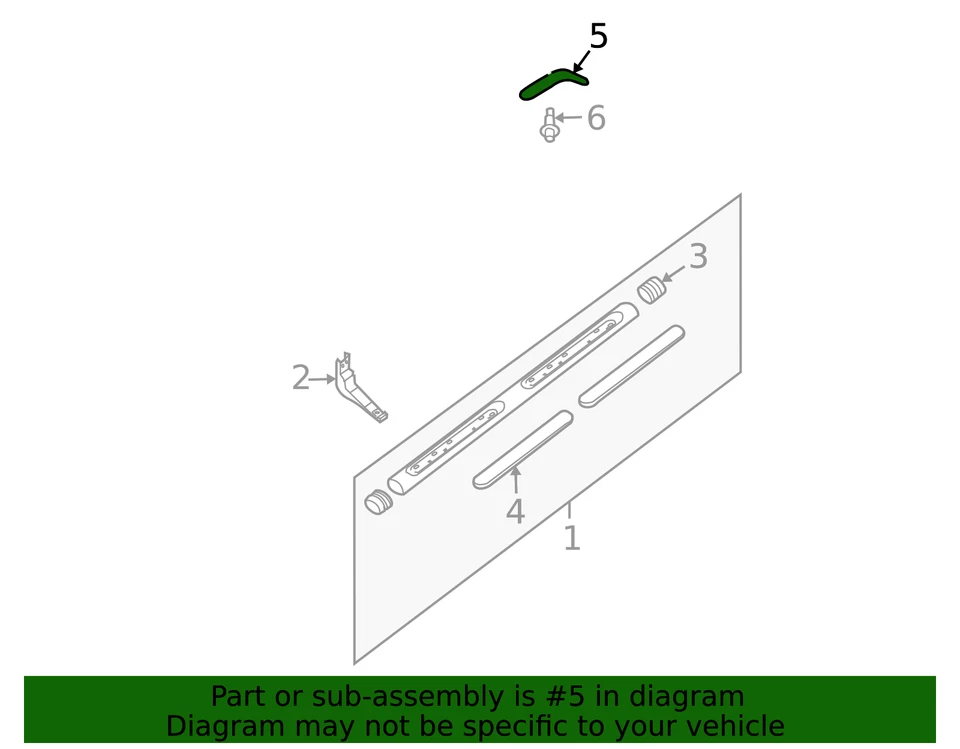 5
6
3
2
4
1

Part or sub-assembly is #5 in diagram
Diagram may not be specific to your vehicle