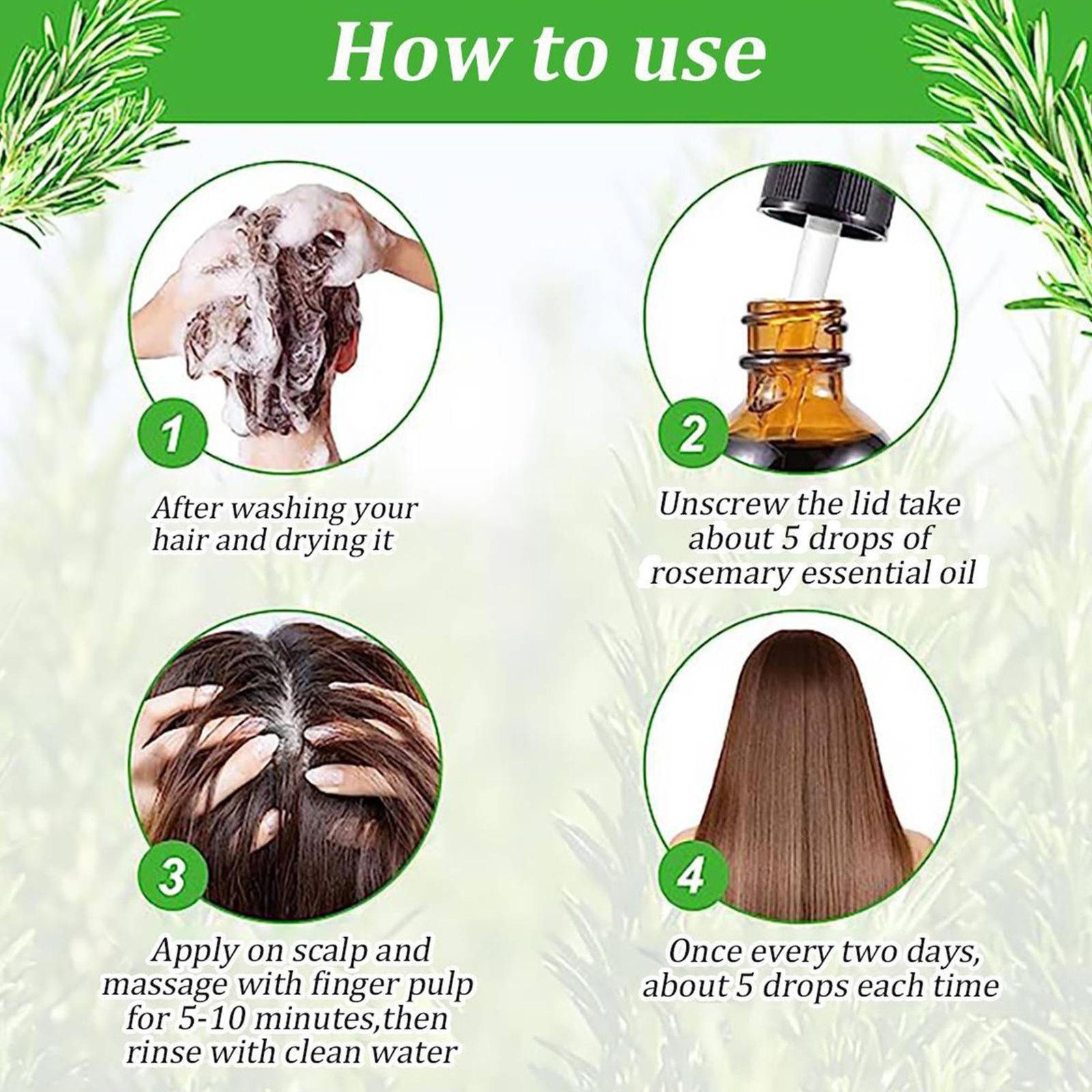 How to use

1

After washing your hair and drying it

2

Unscrew the lid take about 5 drops of rosemary essential oil

3

Apply on scalp and massage with finger pulp for 5-10 minutes,then rinse with clean water

4

Once every two days, about 5 drops each time