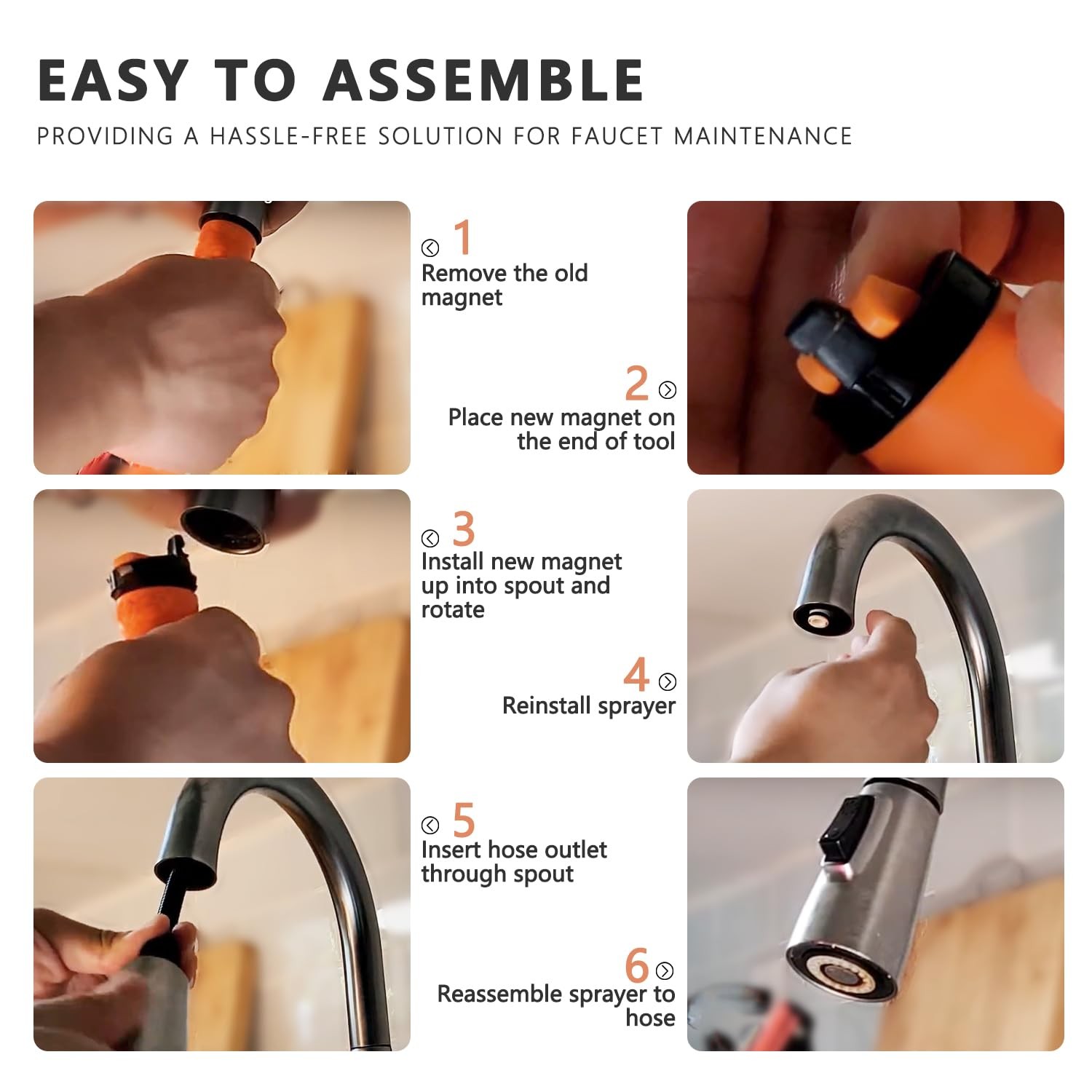 EASY TO ASSEMBLE

PROVIDING A HASSLE-FREE SOLUTION FOR FAUCET MAINTENANCE

1
Remove the old magnet

2
Place new magnet on the end of tool

3
Install new magnet up into spout and rotate

4
Reinstall sprayer

5
Insert hose outlet through spout

6
Reassemble sprayer to hose