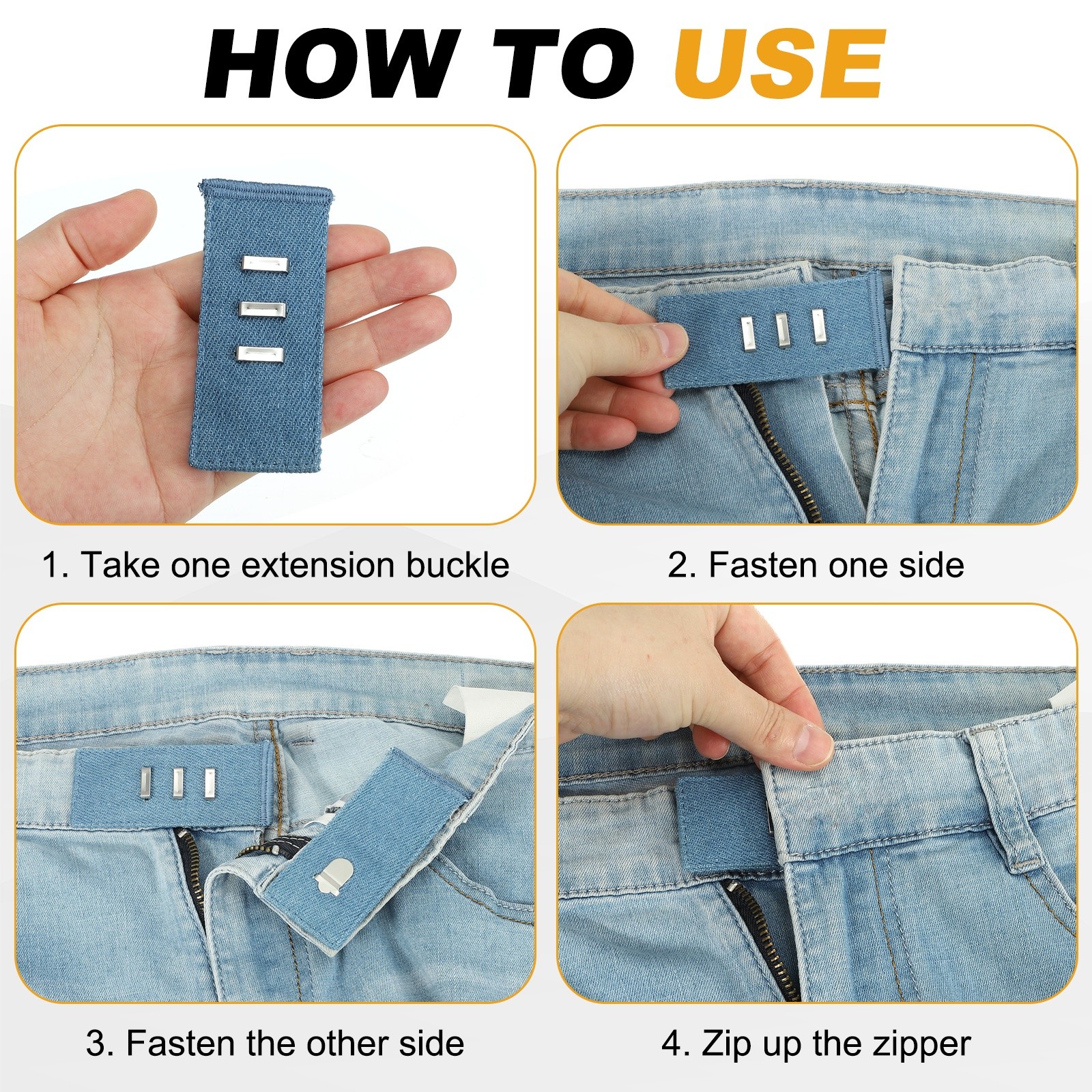 HOW TO USE

1. Take one extension buckle

2. Fasten one side

3. Fasten the other side

4. Zip up the zipper