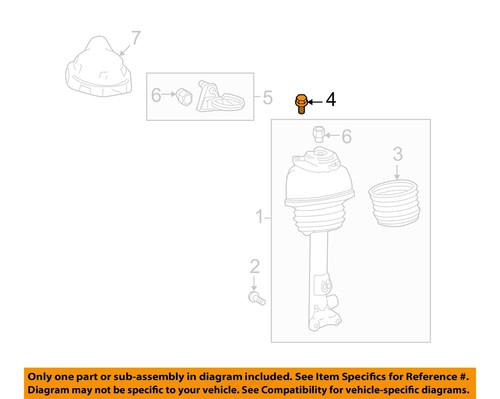 7

6

5

4

6

3

1

2

Only one part or sub-assembly in diagram included. See Item Specifics for Reference #.
Diagram may not be specific to your vehicle. See Compatibility for vehicle-specific diagrams.