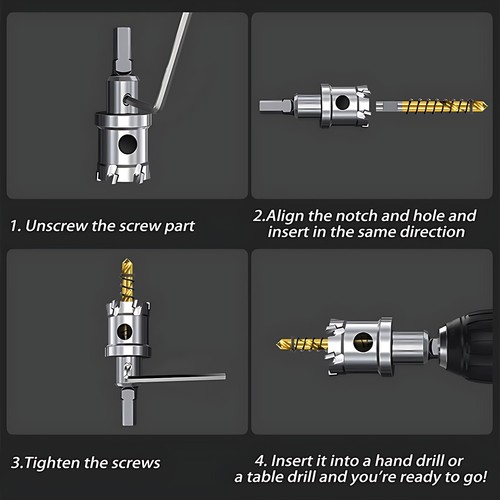 1. Unscrew the screw part

2.Align the notch and hole and insert in the same direction

3.Tighten the screws

4. Insert it into a hand drill or a table drill and you're ready to go!