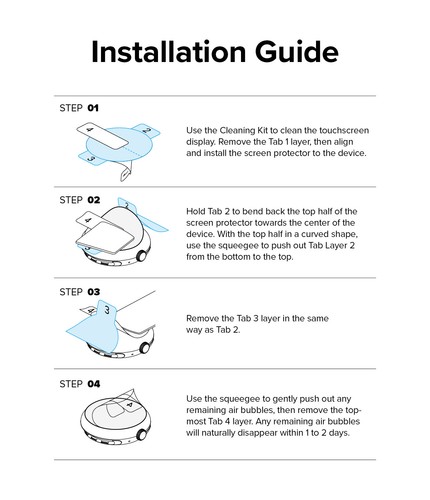 Installation Guide

STEP 01

4
2
3

Use the Cleaning Kit to clean the touchscreen display. Remove the Tab 1 layer, then align and install the screen protector to the device.

STEP 02

2
4

Hold Tab 2 to bend back the top half of the screen protector towards the center of the device. With the top half in a curved shape, use the squeegee to push out Tab Layer 2 from the bottom to the top.

STEP 03

4
3

Remove the Tab 3 layer in the same way as Tab 2.

STEP 04

4

Use the squeegee to gently push out any remaining air bubbles, then remove the topmost Tab 4 layer. Any remaining air bubbles will naturally disappear within 1 to 2 days.