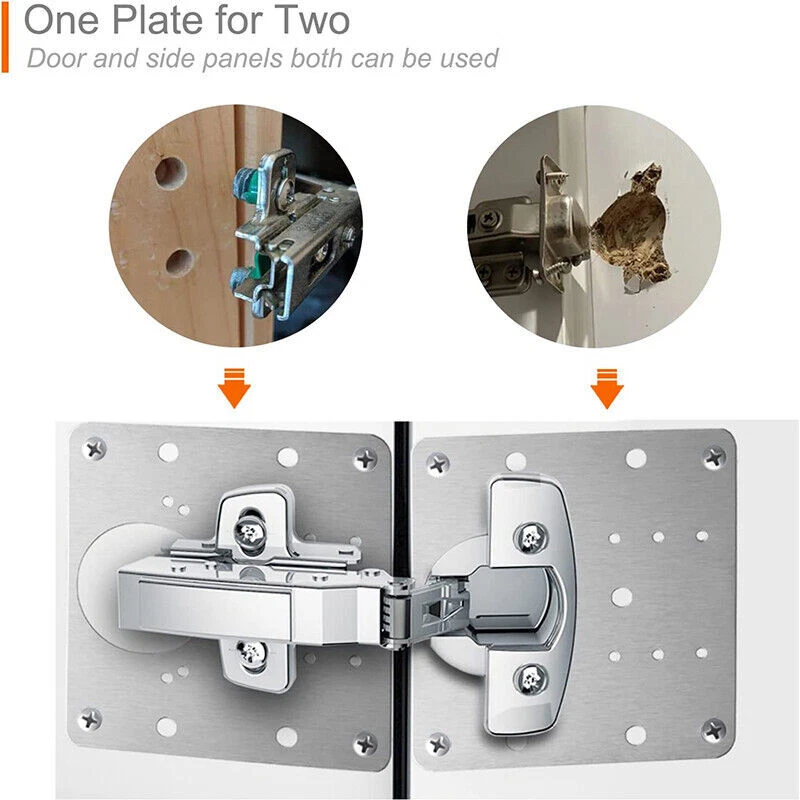 One Plate for Two
Door and side panels both can be used