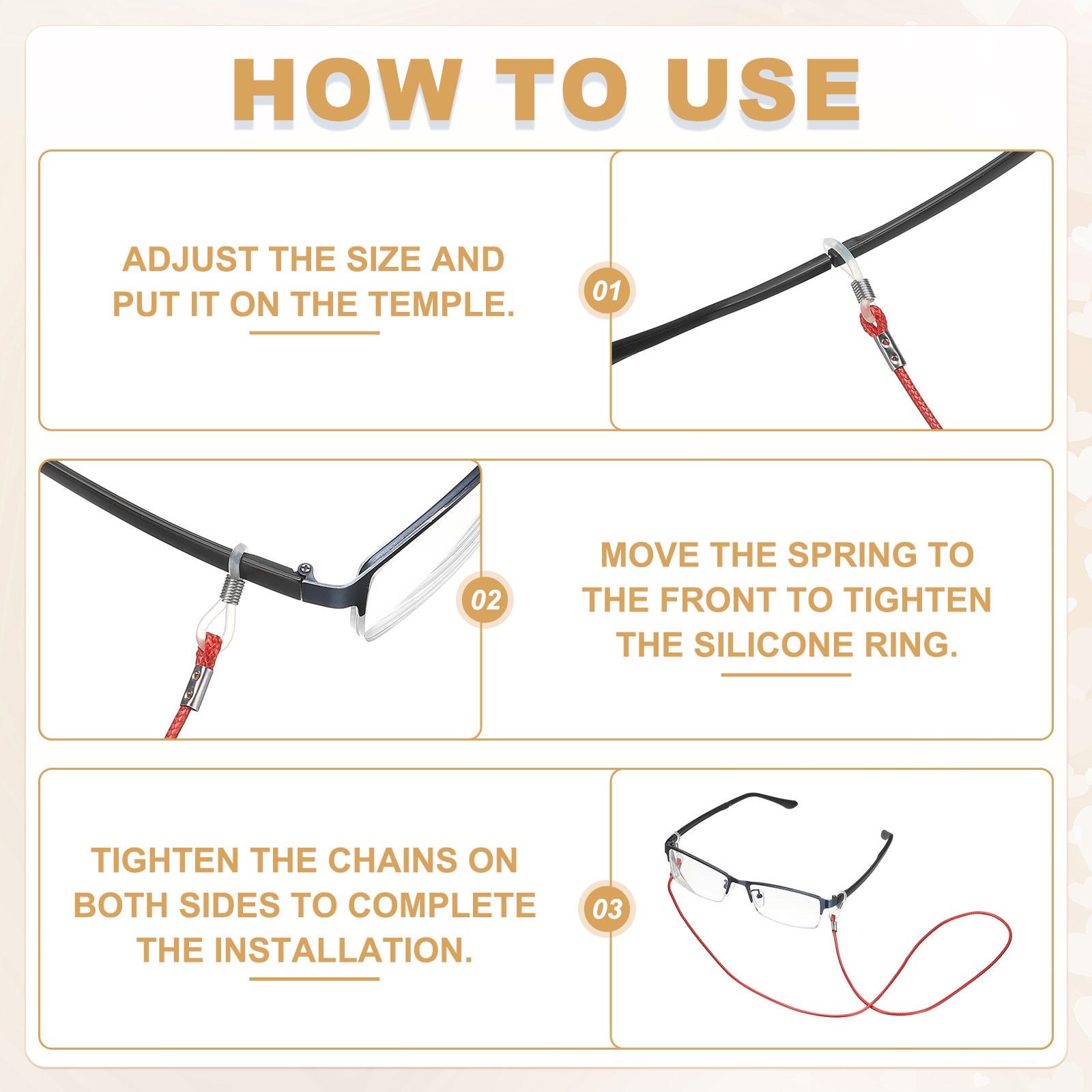 HOW TO USE

ADJUST THE SIZE AND PUT IT ON THE TEMPLE.

01

02

MOVE THE SPRING TO THE FRONT TO TIGHTEN THE SILICONE RING.

TIGHTEN THE CHAINS ON BOTH SIDES TO COMPLETE THE INSTALLATION.

03