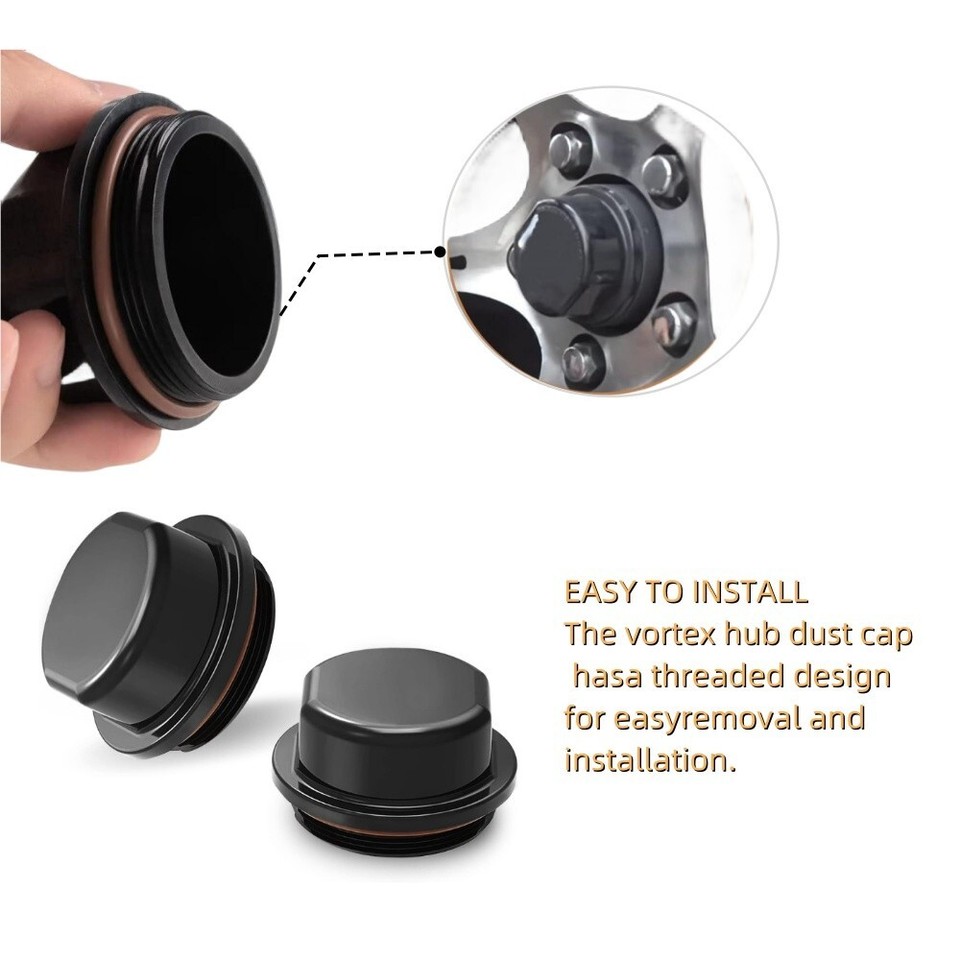 EASY TO INSTALL
The vortex hub dust cap hasa threaded design for easyremoval and installation.