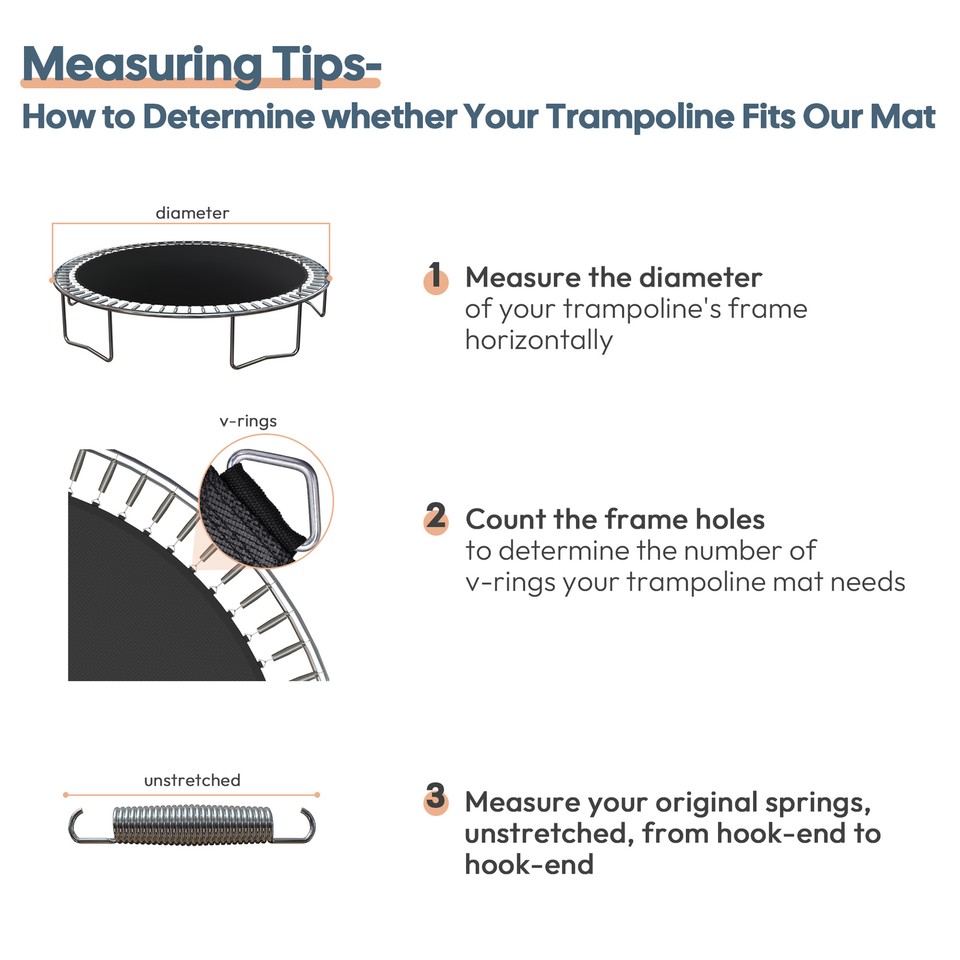 Measuring Tips-
How to Determine whether Your Trampoline Fits Our Mat

diameter

1 Measure the diameter of your trampoline's frame horizontally

v-rings

2 Count the frame holes to determine the number of v-rings your trampoline mat needs

unstretched

3 Measure your original springs, unstretched, from hook-end to hook-end