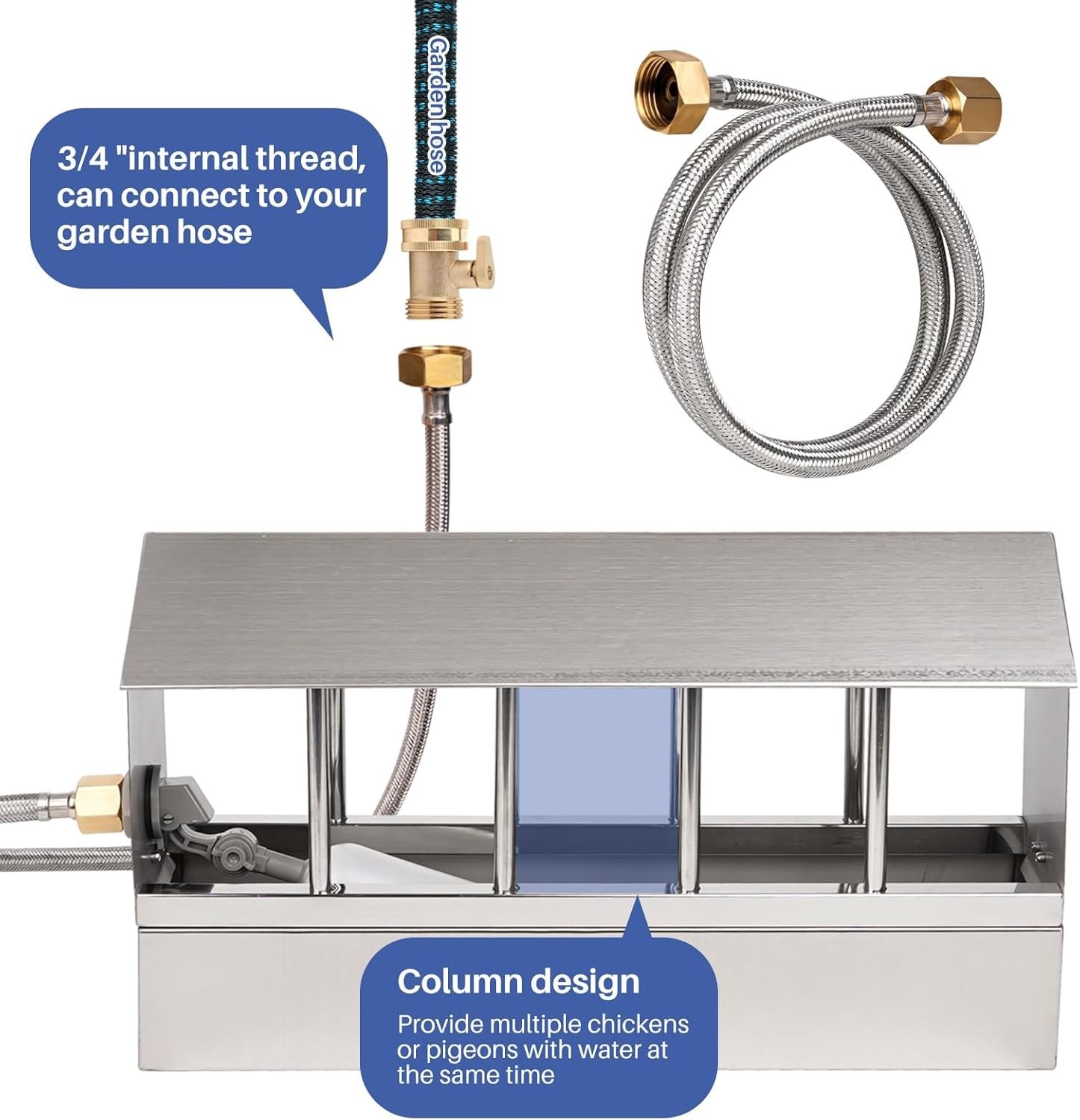 3/4 "internal thread, can connect to your garden hose

Garden hose

Column design

Provide multiple chickens or pigeons with water at the same time