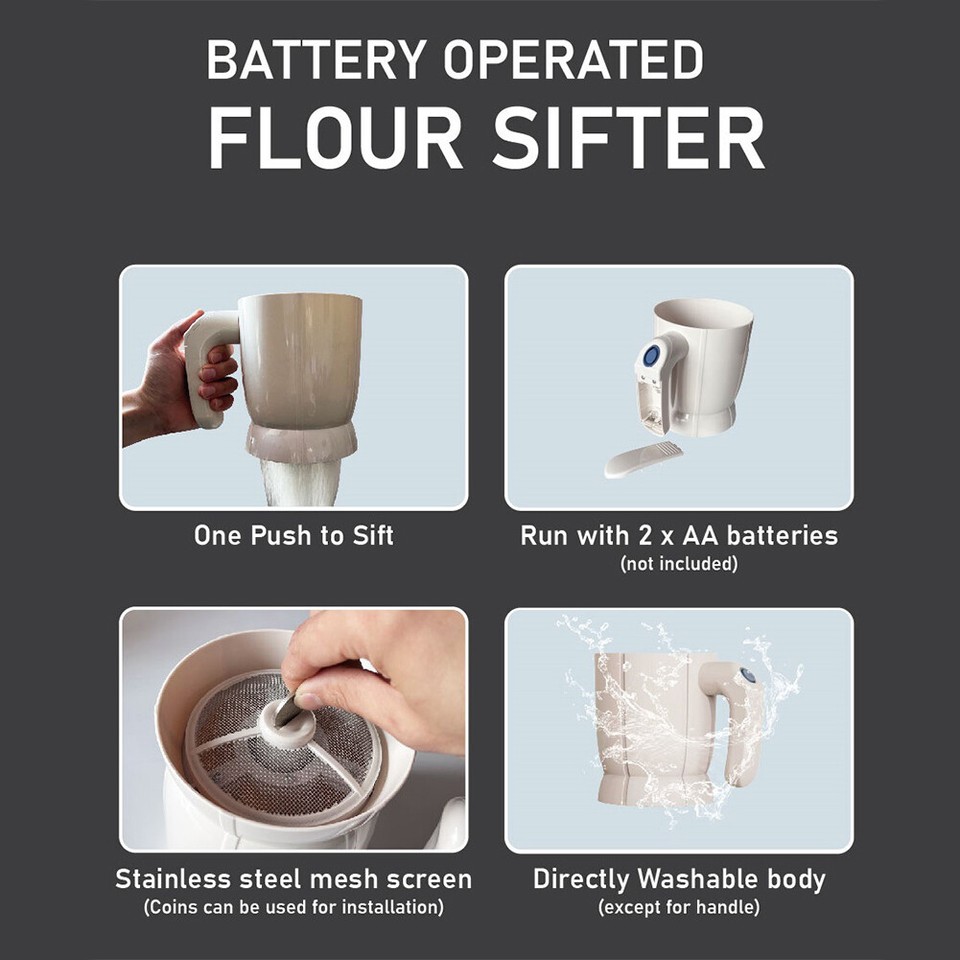 BATTERY OPERATED
FLOUR SIFTER

One Push to Sift

Run with 2 x AA batteries
(not included)

Stainless steel mesh screen
(Coins can be used for installation)

Directly Washable body
(except for handle)