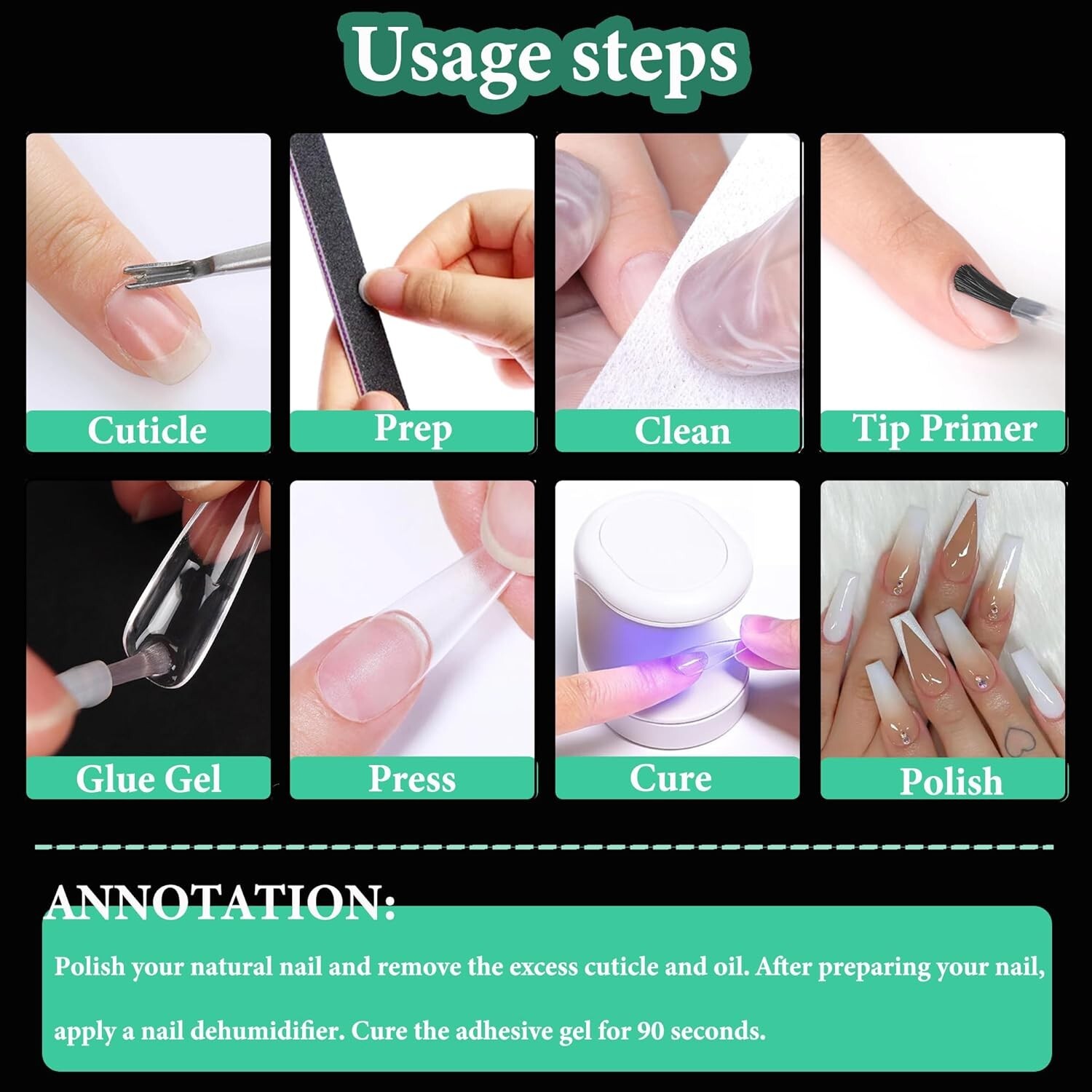 Usage steps

Cuticle

Prep

Clean

Tip Primer

Glue Gel

Press

Cure

Polish

ANNOTATION:

Polish your natural nail and remove the excess cuticle and oil. After preparing your nail, apply a nail dehumidifier. Cure the adhesive gel for 90 seconds.