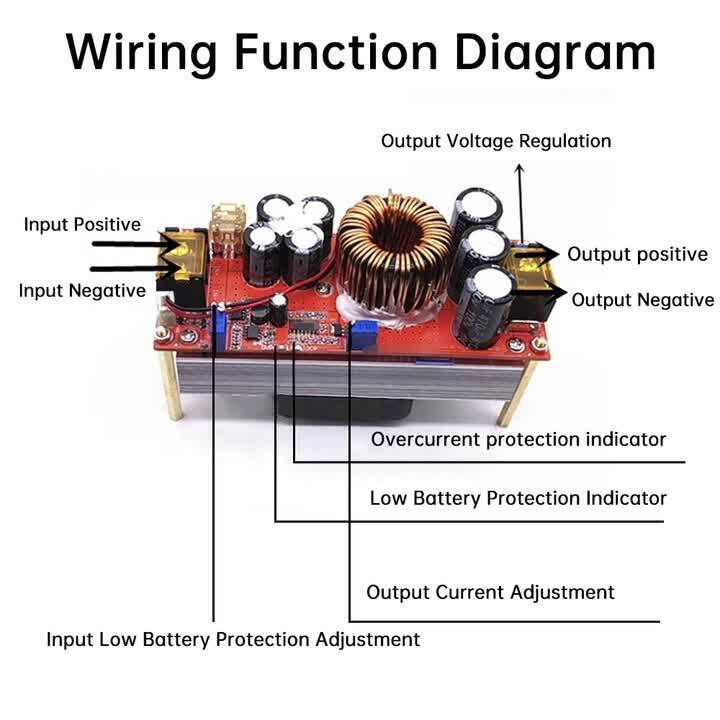 Wiring Function Diagram

Output Voltage Regulation

Input Positive

Input Negative

Output positive

Output Negative

Overcurrent protection indicator

Low Battery Protection Indicator

Output Current Adjustment

Input Low Battery Protection Adjustment