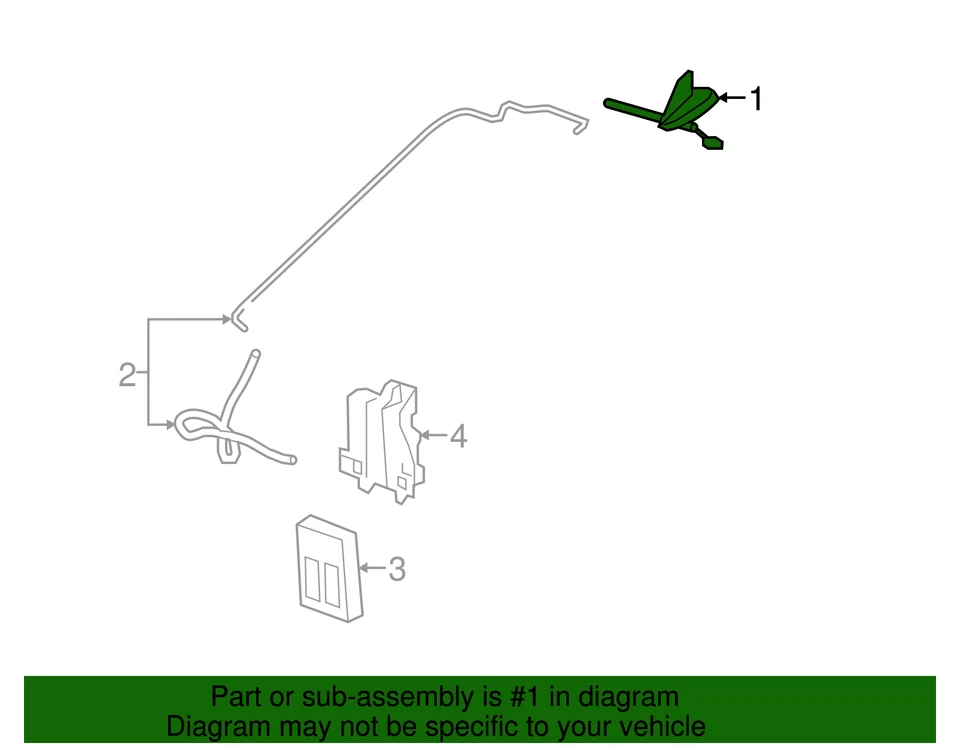 1
2
4
3
Part or sub-assembly is #1 in diagram
Diagram may not be specific to your vehicle