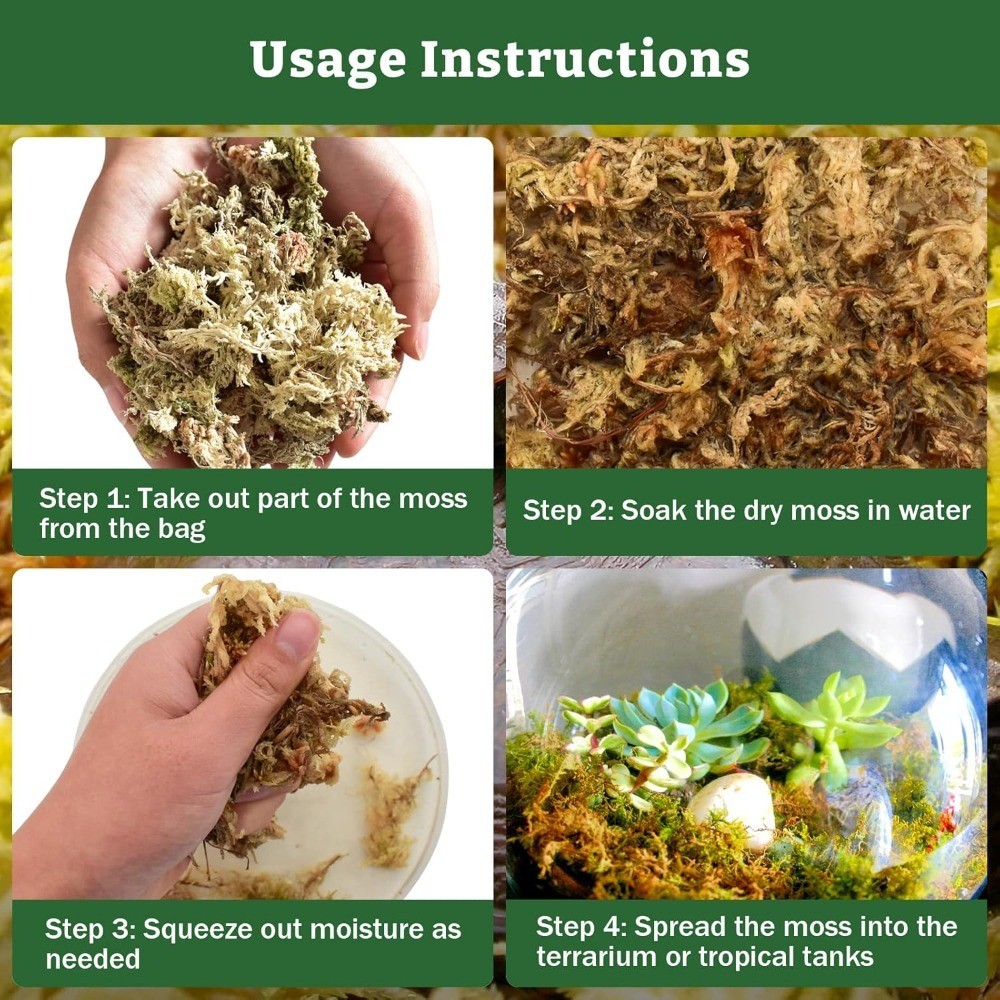 Usage Instructions

Step 1: Take out part of the moss from the bag

Step 2: Soak the dry moss in water

Step 3: Squeeze out moisture as needed

Step 4: Spread the moss into the terrarium or tropical tanks