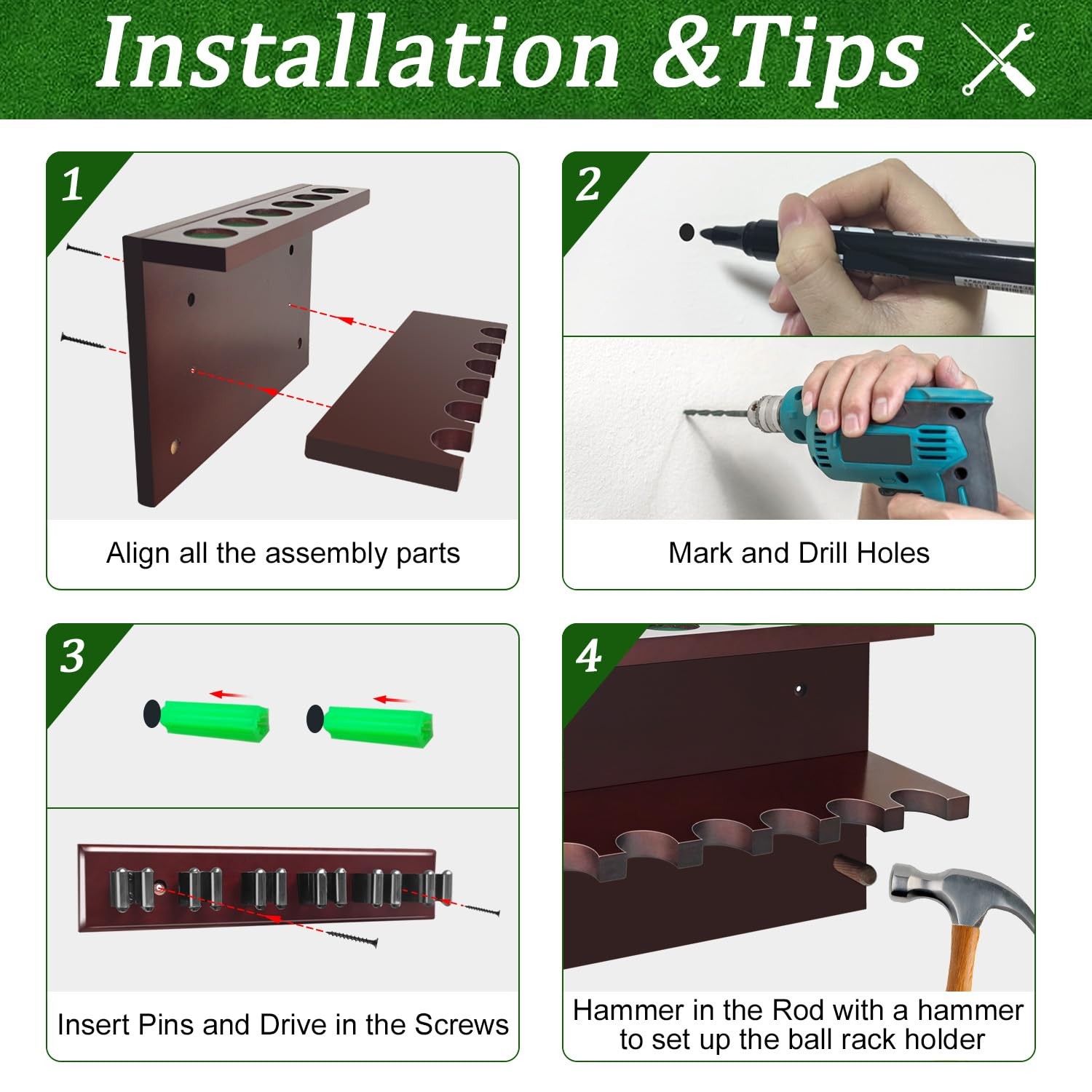 Installation &Tips

1

Align all the assembly parts

2

Mark and Drill Holes

3

Insert Pins and Drive in the Screws

4

Hammer in the Rod with a hammer to set up the ball rack holder