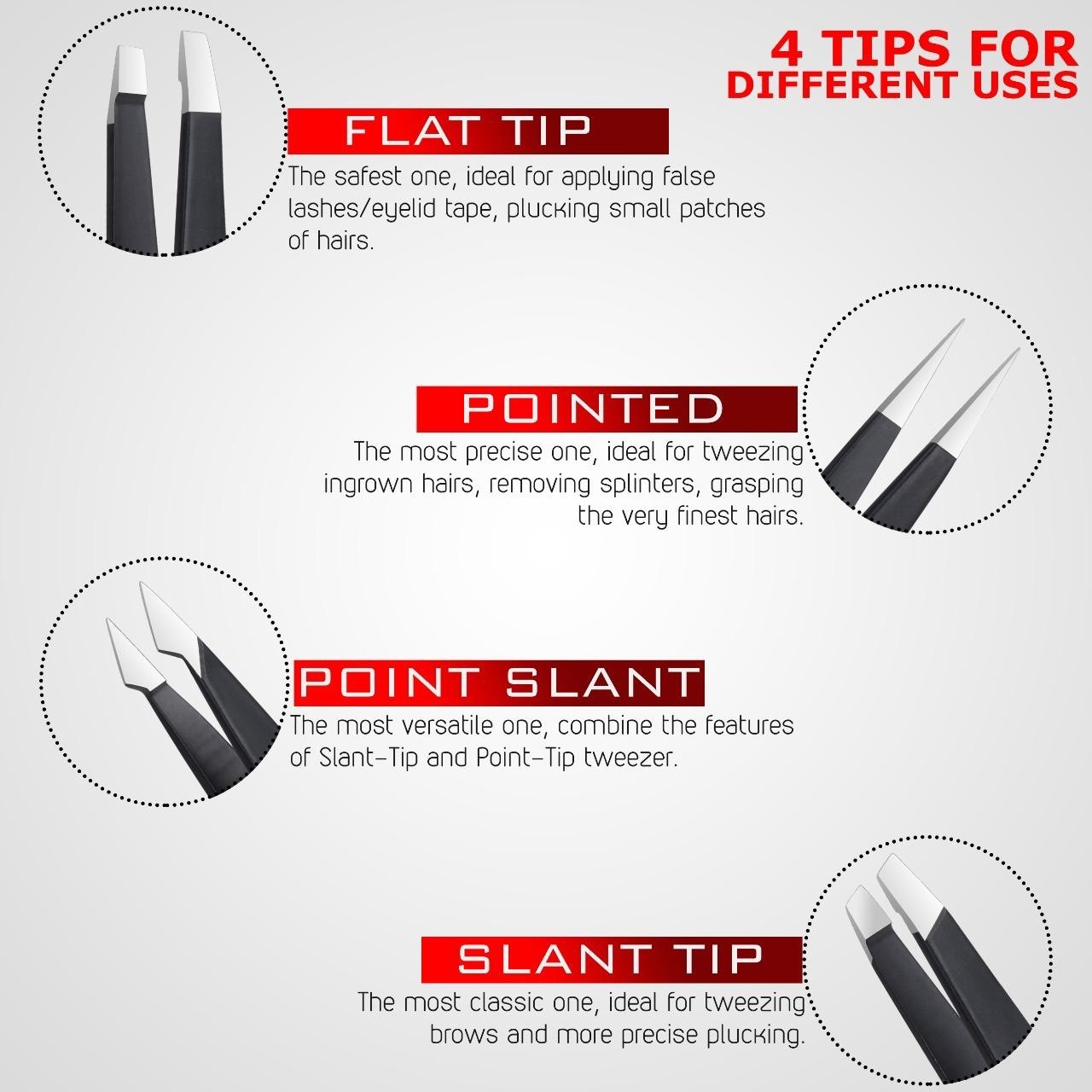 4 TIPS FOR DIFFERENT USES

FLAT TIP

The safest one, ideal for applying false lashes/eyelid tape, plucking small patches of hairs.

POINTED

The most precise one, ideal for tweezing ingrown hairs, removing splinters, grasping the very finest hairs.

POINT SLANT

The most versatile one, combine the features of Slant-Tip and Point-Tip tweezer.

SLANT TIP

The most classic one, ideal for tweezing brows and more precise plucking.