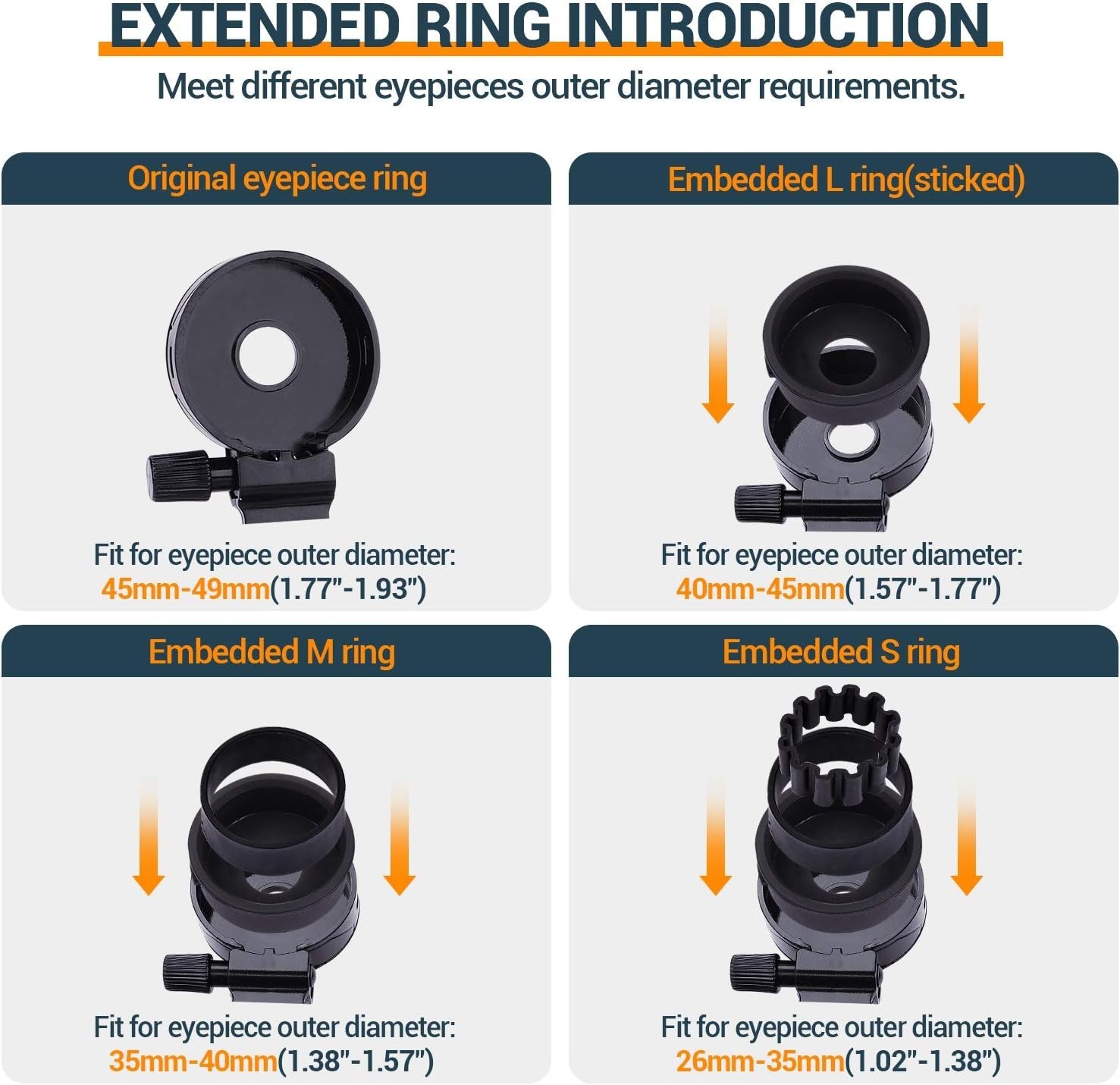 EXTENDED RING INTRODUCTION

Meet different eyepieces outer diameter requirements.

Original eyepiece ring

Fit for eyepiece outer diameter: 45mm-49mm(1.77"-1.93")

Embedded L ring(sticked)

Fit for eyepiece outer diameter: 40mm-45mm(1.57"-1.77")

Embedded M ring

Fit for eyepiece outer diameter: 35mm-40mm(1.38"-1.57")

Embedded S ring

Fit for eyepiece outer diameter: 26mm-35mm(1.02"-1.38")