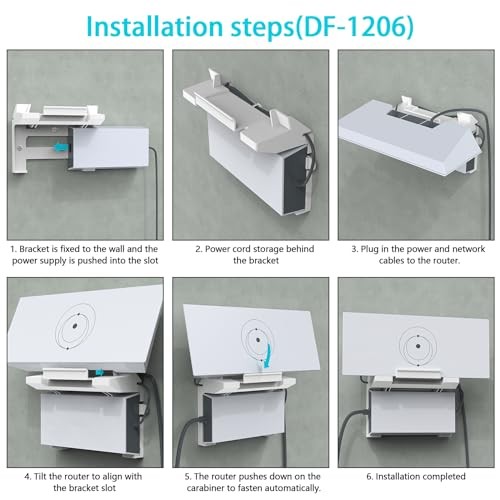 Installation steps(DF-1206)

1. Bracket is fixed to the wall and the power supply is pushed into the slot

2. Power cord storage behind the bracket

3. Plug in the power and network cables to the router.

4. Tilt the router to align with the bracket slot

5. The router pushes down on the carabiner to fasten automatically.

6. Installation completed