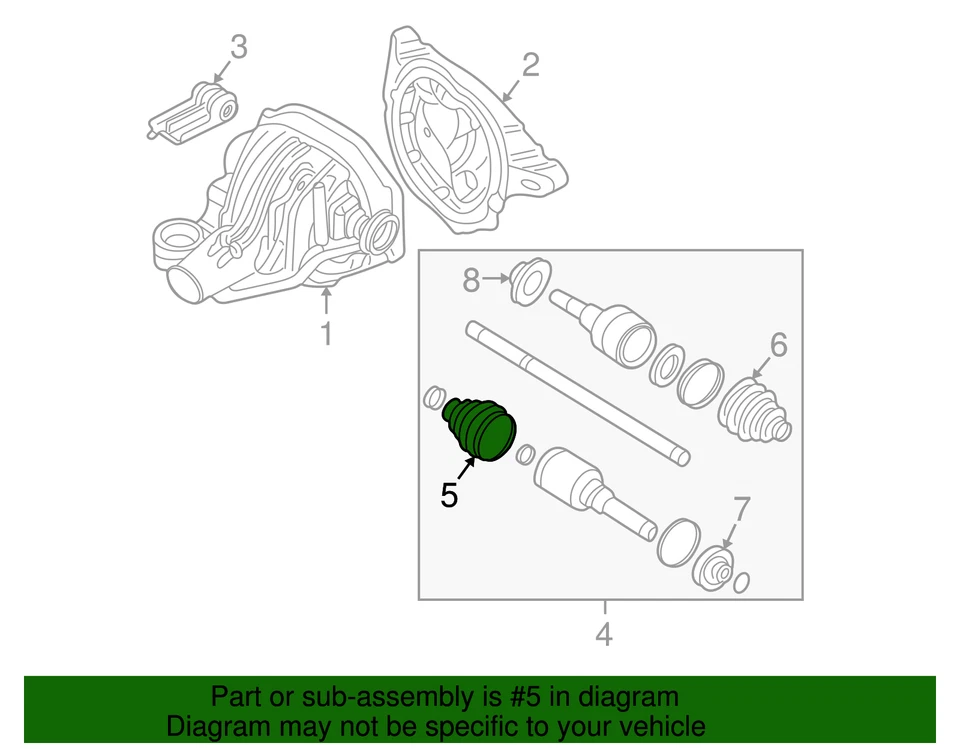 3
2
1
8
6
5
7
4

Part or sub-assembly is #5 in diagram
Diagram may not be specific to your vehicle