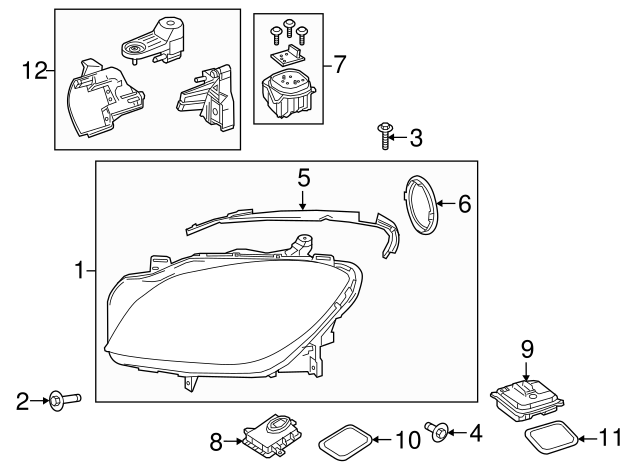 12
7
3
5
6
1
9
2
8
10
4
11