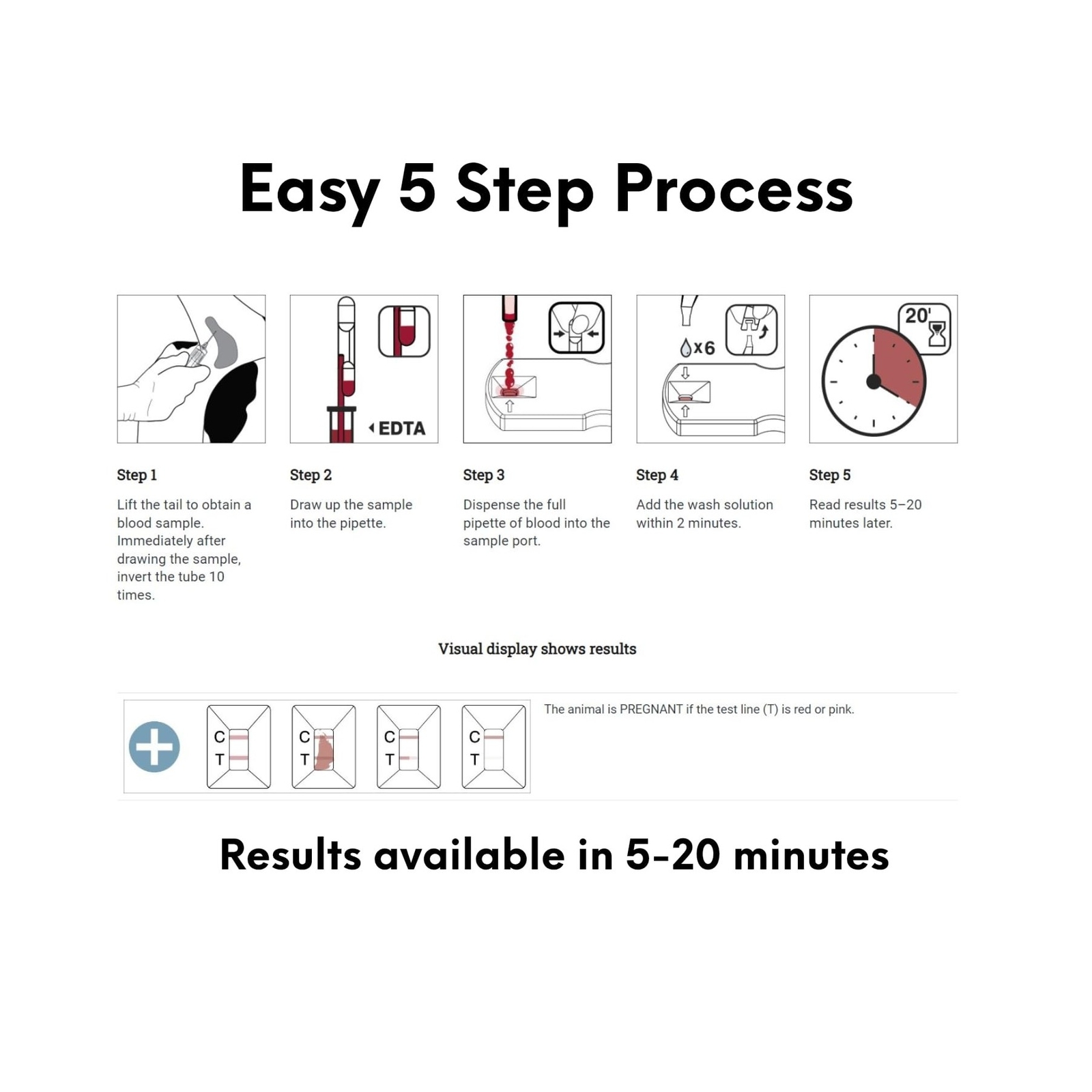 Easy 5 Step Process

EDTA

x6

20'

Step 1

Lift the tail to obtain a blood sample. Immediately after drawing the sample, invert the tube 10 times.

Step 2

Draw up the sample into the pipette.

Step 3

Dispense the full pipette of blood into the sample port.

Step 4

Add the wash solution within 2 minutes.

Step 5

Read results 5–20 minutes later.

Visual display shows results

C T C T C T C T

The animal is PREGNANT if the test line (T) is red or pink.

Results available in 5-20 minutes