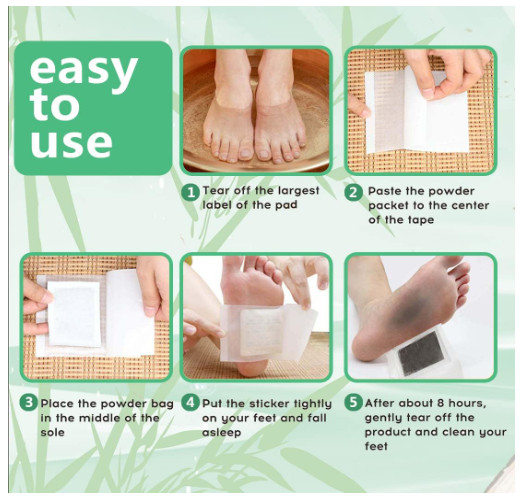 easy to use

1 Tear off the largest label of the pad

2 Paste the powder packet to the center of the tape

3 Place the powder bag in the middle of the sole

4 Put the sticker tightly on your feet and fall asleep

5 After about 8 hours, gently tear off the product and clean your feet