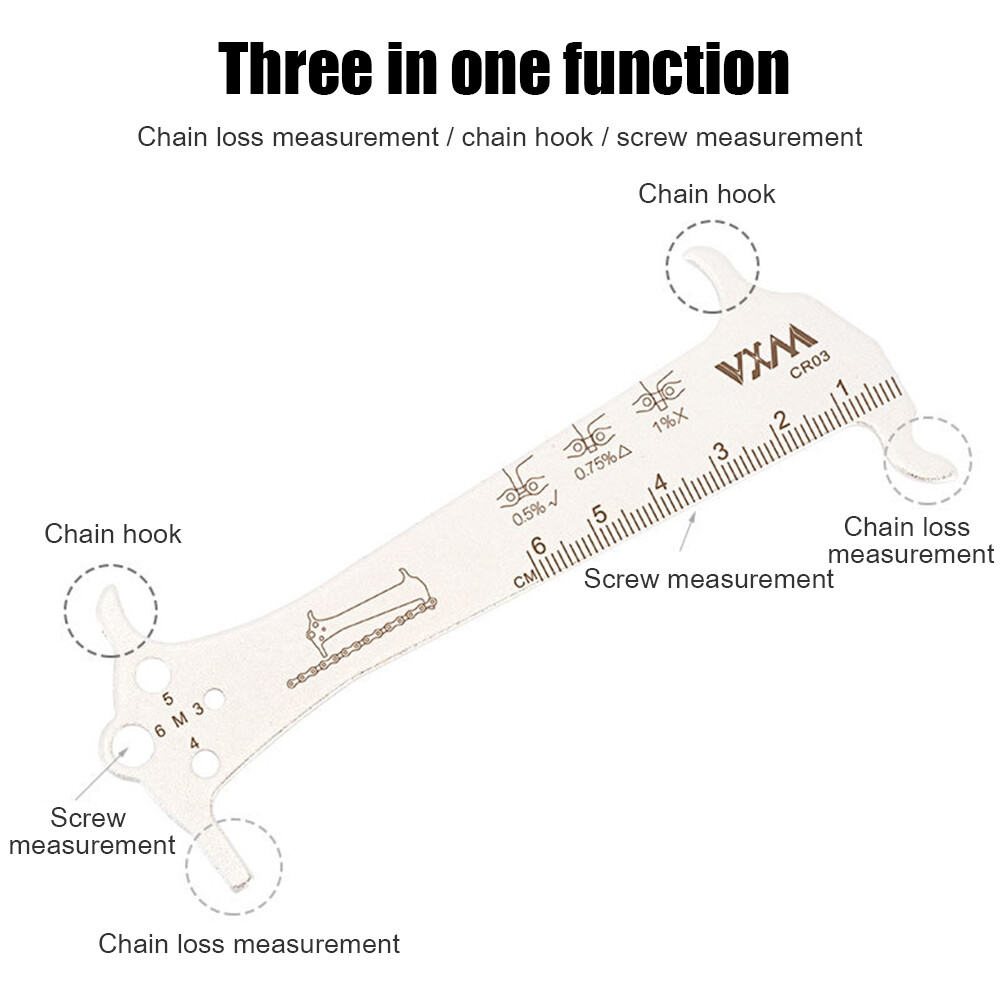 Three in one function

Chain loss measurement / chain hook / screw measurement

Chain hook

VXM
CR03

1%X
0.75%△
0.5%√

1
2
3
4
5
6
CM

Chain loss measurement

Screw measurement

Chain hook

5
6 M 3
4

Screw measurement

Chain loss measurement