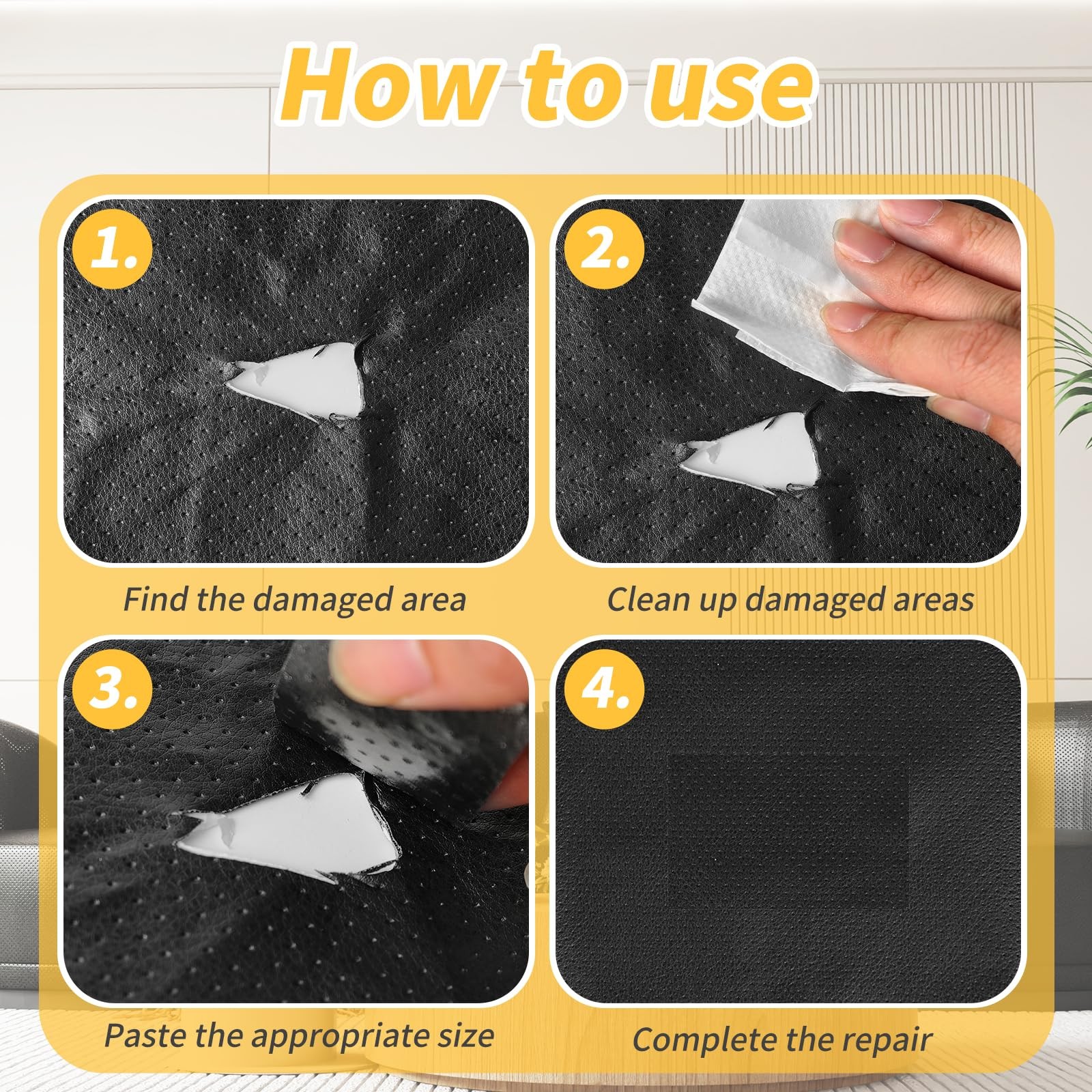 How to use

1.

Find the damaged area

2.

Clean up damaged areas

3.

Paste the appropriate size

4.

Complete the repair