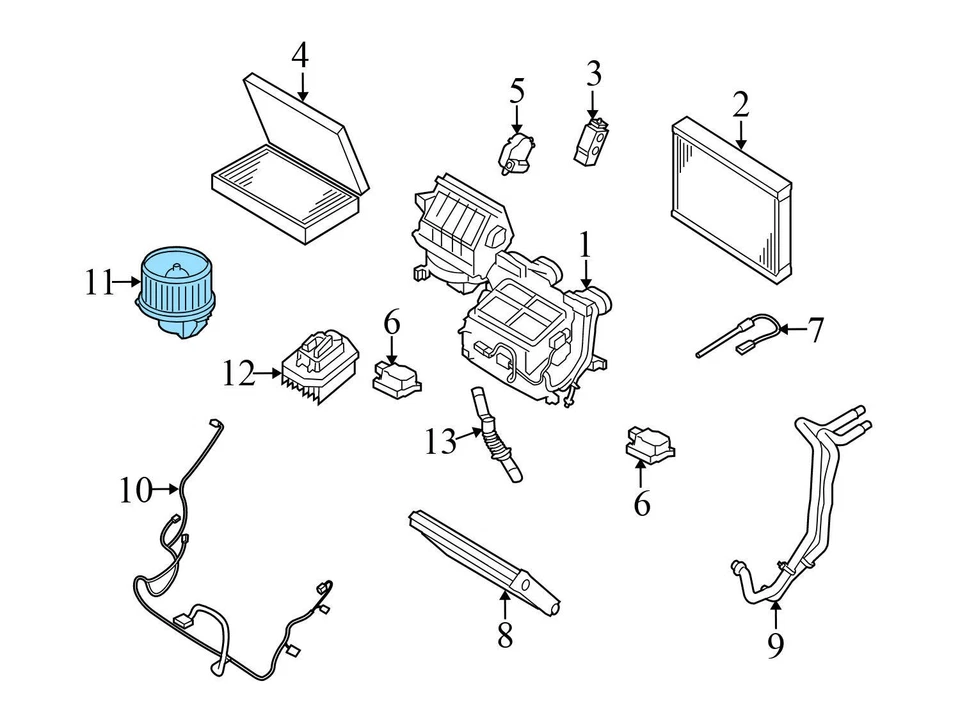 4
5
3
2
1
11
6
7
12
13
6
10
8
9