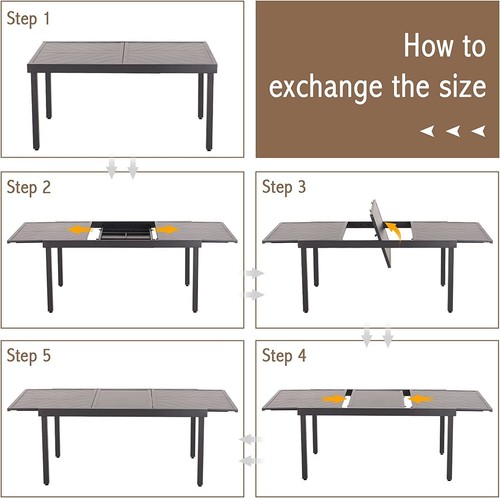 Step 1

How to exchange the size

Step 2

Step 3

Step 5

Step 4