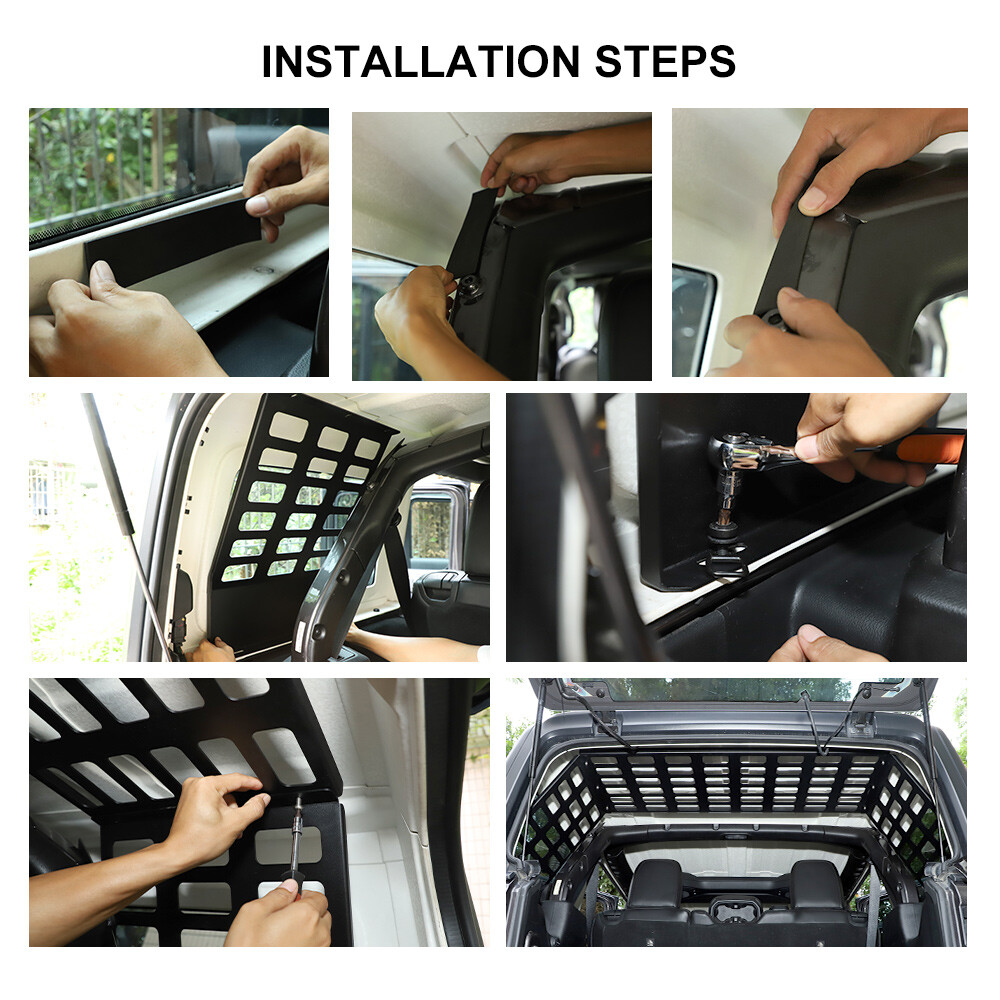 INSTALLATION STEPS