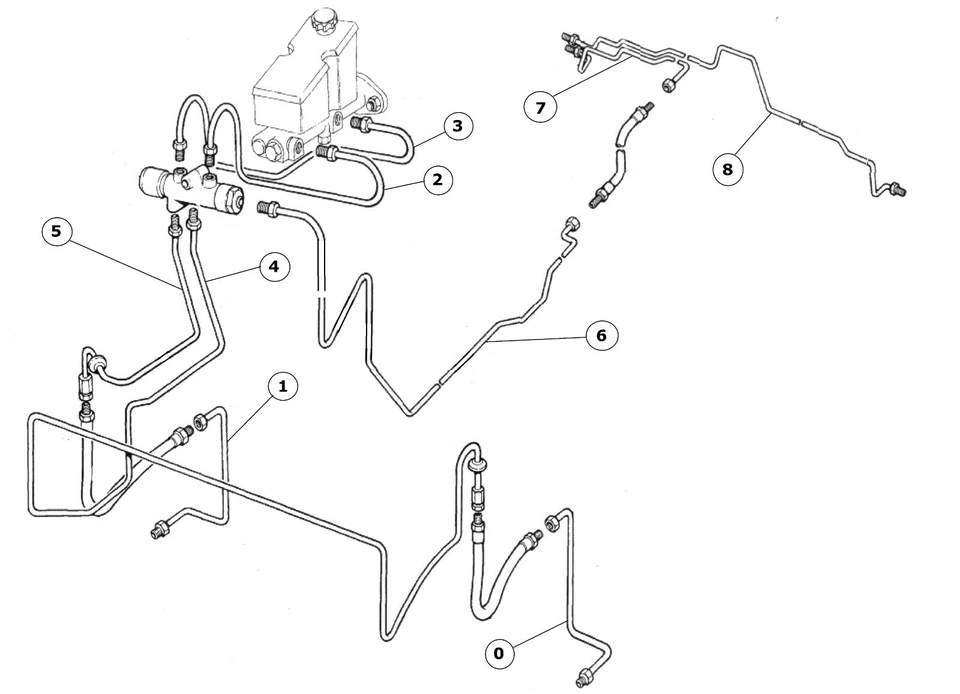 7
8
3
2
5
4
6
1
0