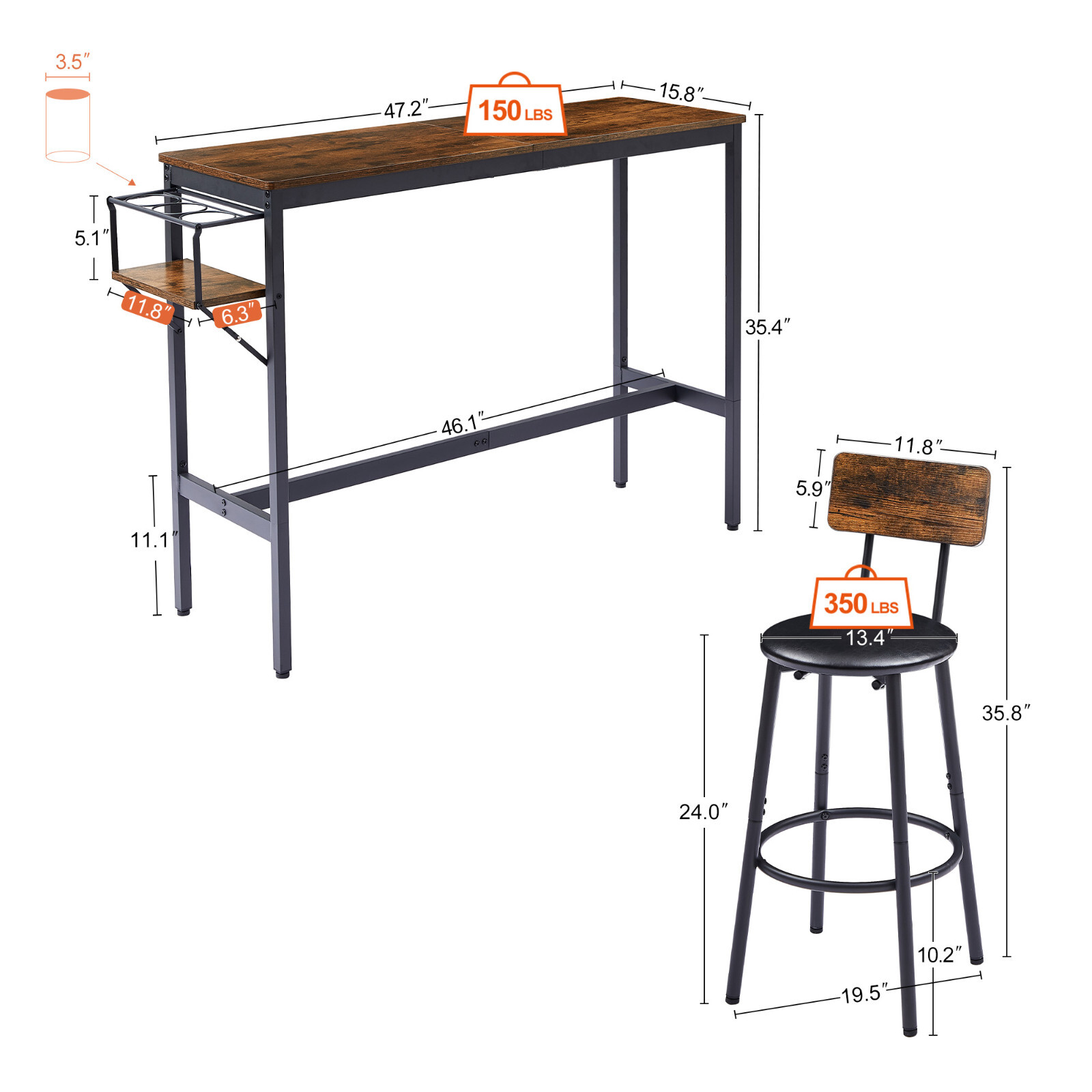 3.5″

47.2″

150 LBS

15.8″

5.1″

11.8″

6.3″

35.4″

46.1″

11.1″

11.8″

5.9″

350 LBS

13.4″

35.8″

24.0″

10.2″

19.5″