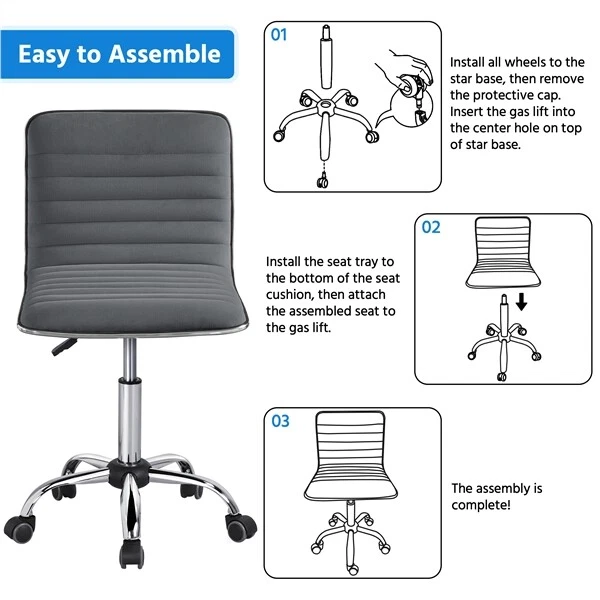 Easy to Assemble

01

Install all wheels to the star base, then remove the protective cap. Insert the gas lift into the center hole on top of star base.

02

Install the seat tray to the bottom of the seat cushion, then attach the assembled seat to the gas lift.

03

The assembly is complete!