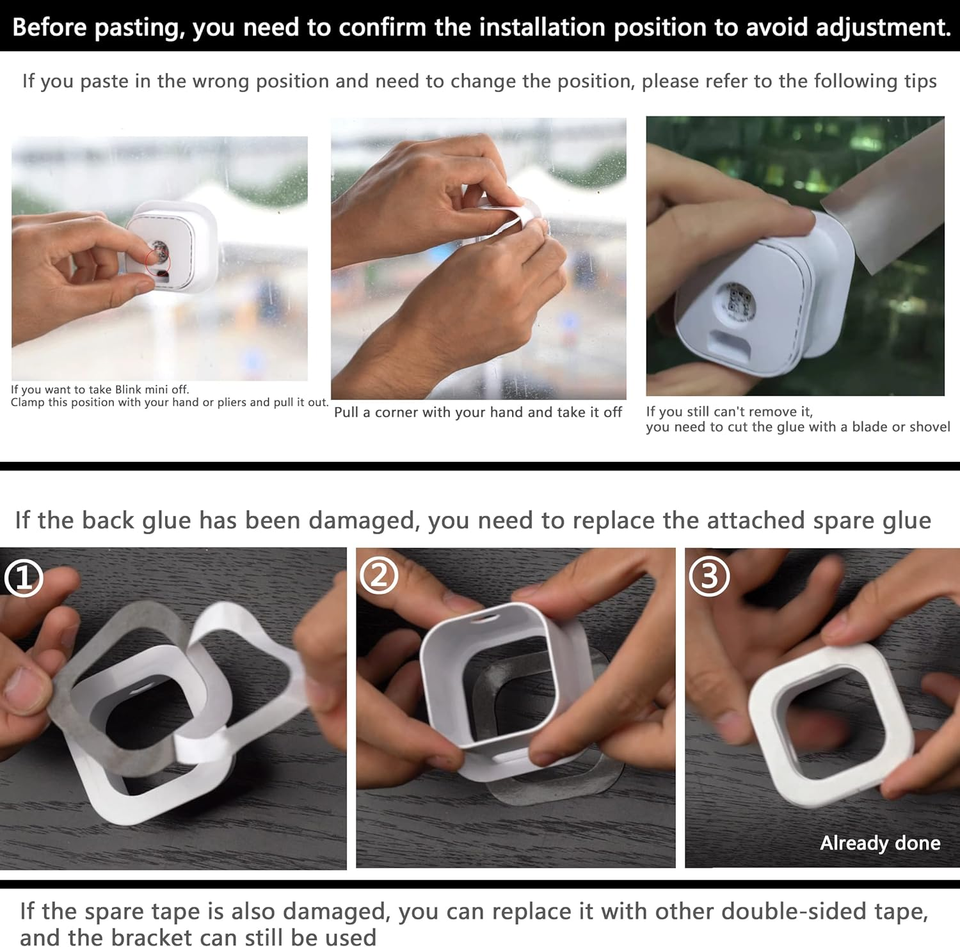 Before pasting, you need to confirm the installation position to avoid adjustment.

If you paste in the wrong position and need to change the position, please refer to the following tips

If you want to take Blink mini off.
Clamp this position with your hand or pliers and pull it out.

Pull a corner with your hand and take it off

If you still can't remove it,
you need to cut the glue with a blade or shovel

If the back glue has been damaged, you need to replace the attached spare glue

①

②

③

Already done

If the spare tape is also damaged, you can replace it with other double-sided tape, and the bracket can still be used