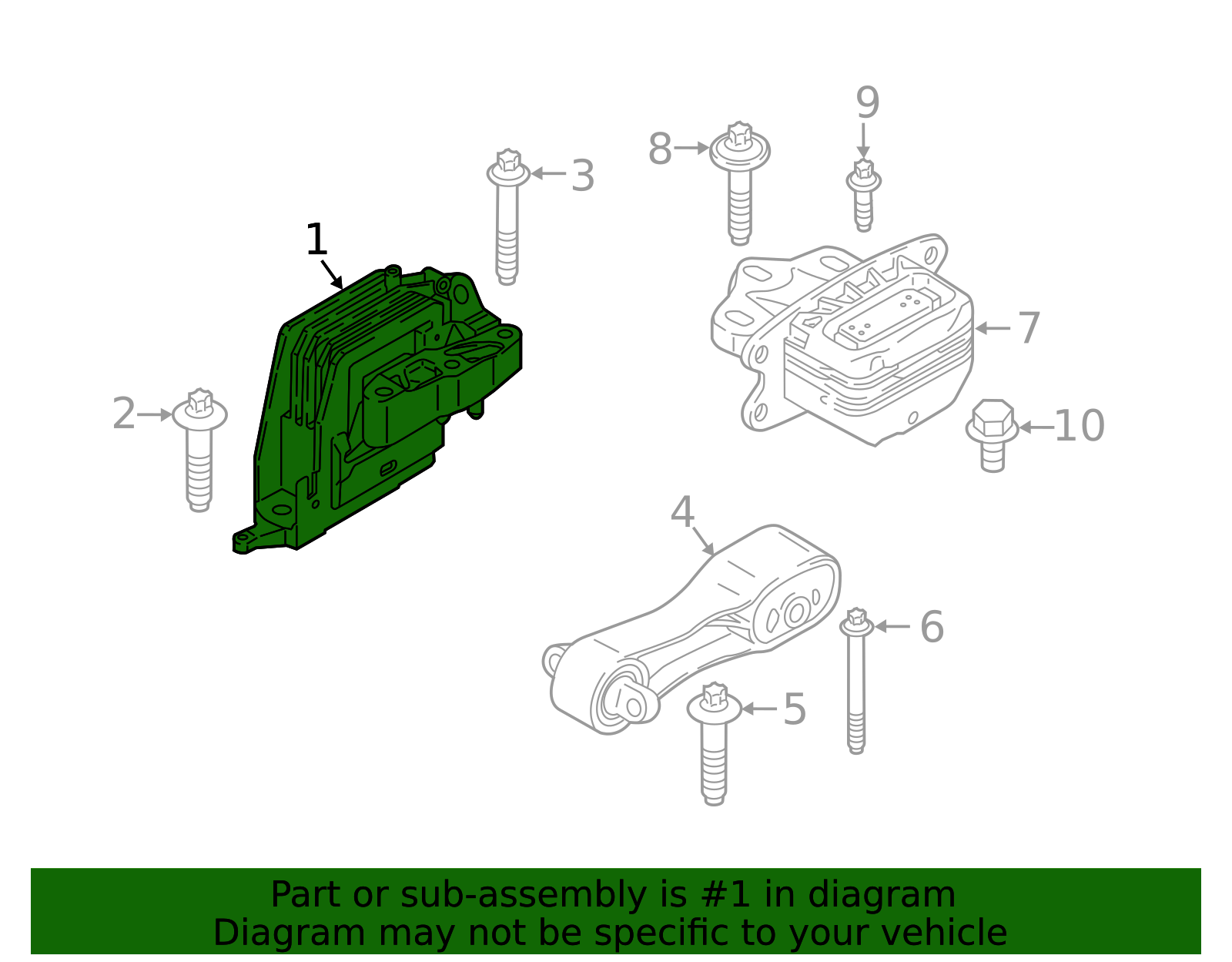 9
8
3
1
7
2
10
4
6
5

Part or sub-assembly is #1 in diagram
Diagram may not be specific to your vehicle